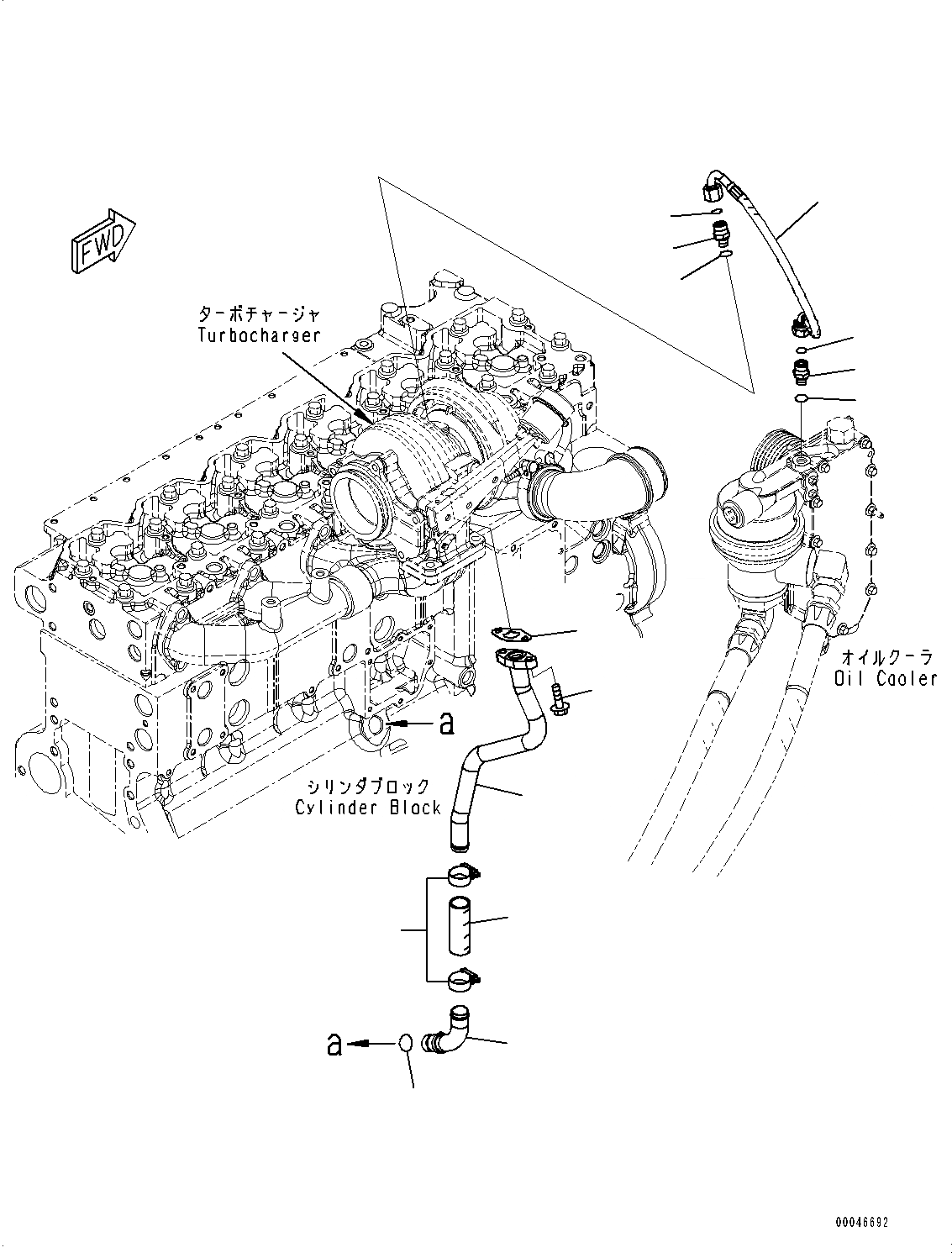 FWD

ターボチャージャ
Turbocharger

オイルクーラ
Oil Cooler

a

シリンダブロック
Cylinder Block

a

00046692