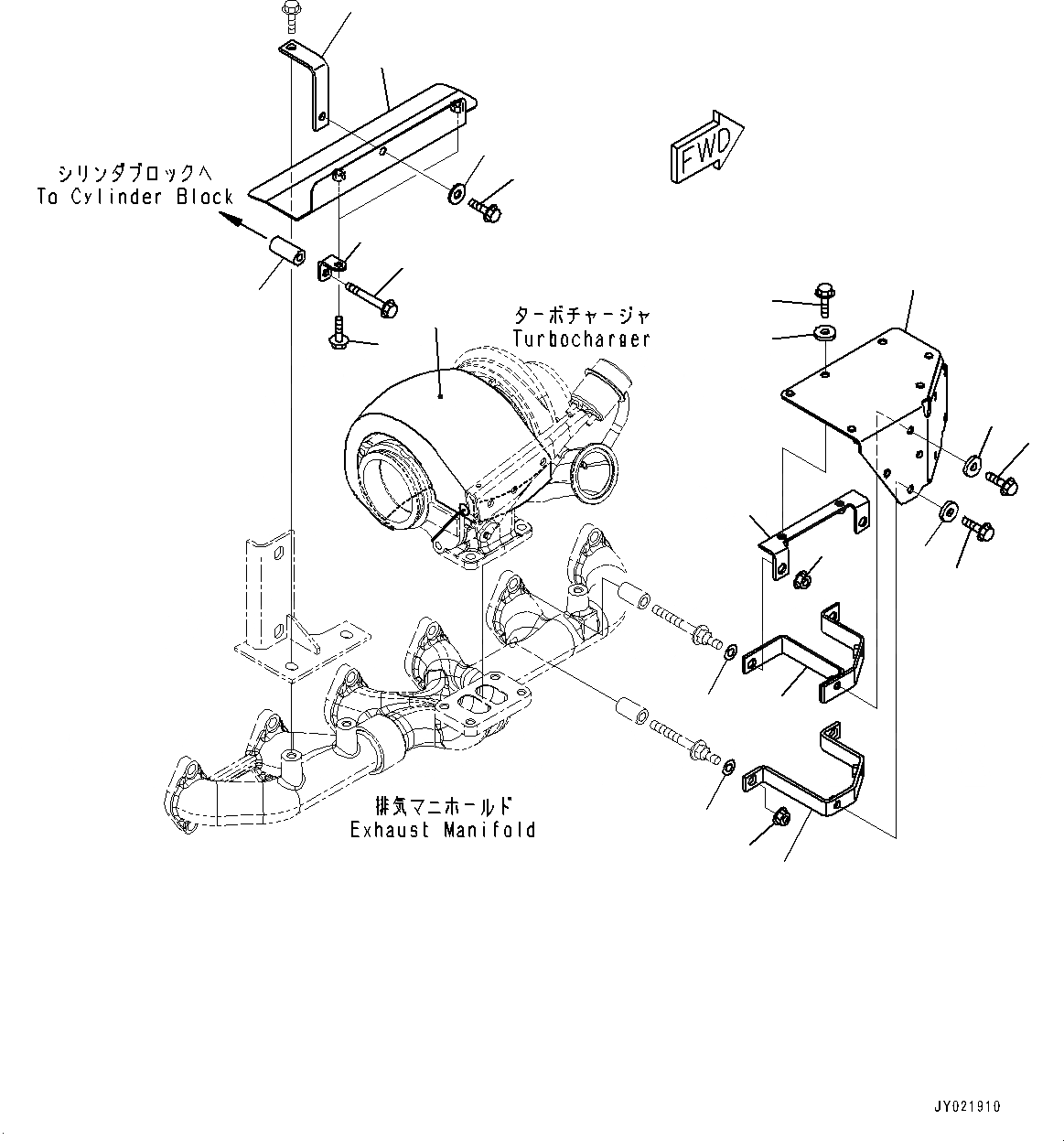 シリンダブロックへ
To Cylinder Block

FWD

ターボチャージャ
Turbocharger

排気マニホールド
Exhaust Manifold

JY021910