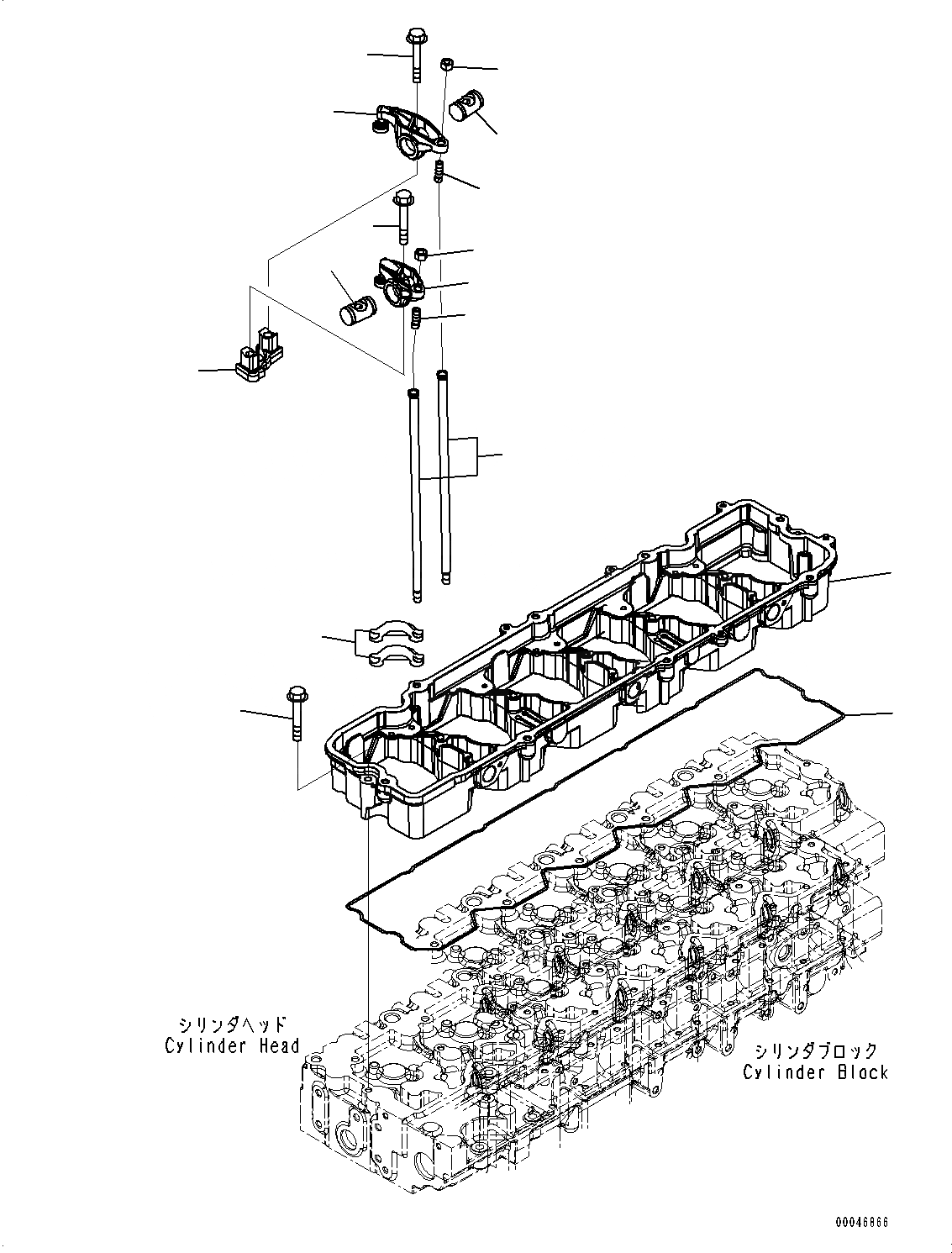 シリンダヘッド
Cylinder Head

シリンダブロック
Cylinder Block

00046866