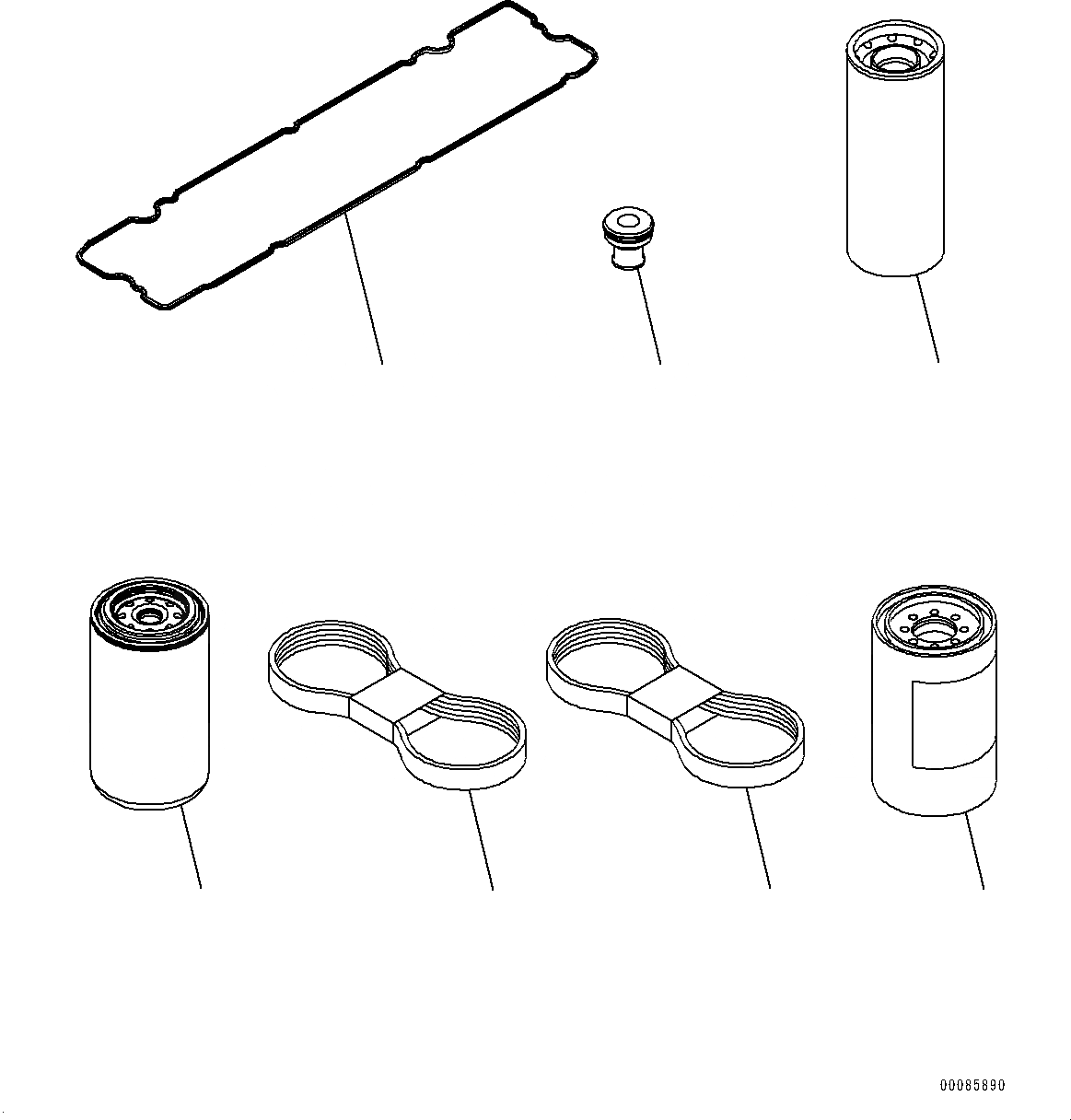 00085890