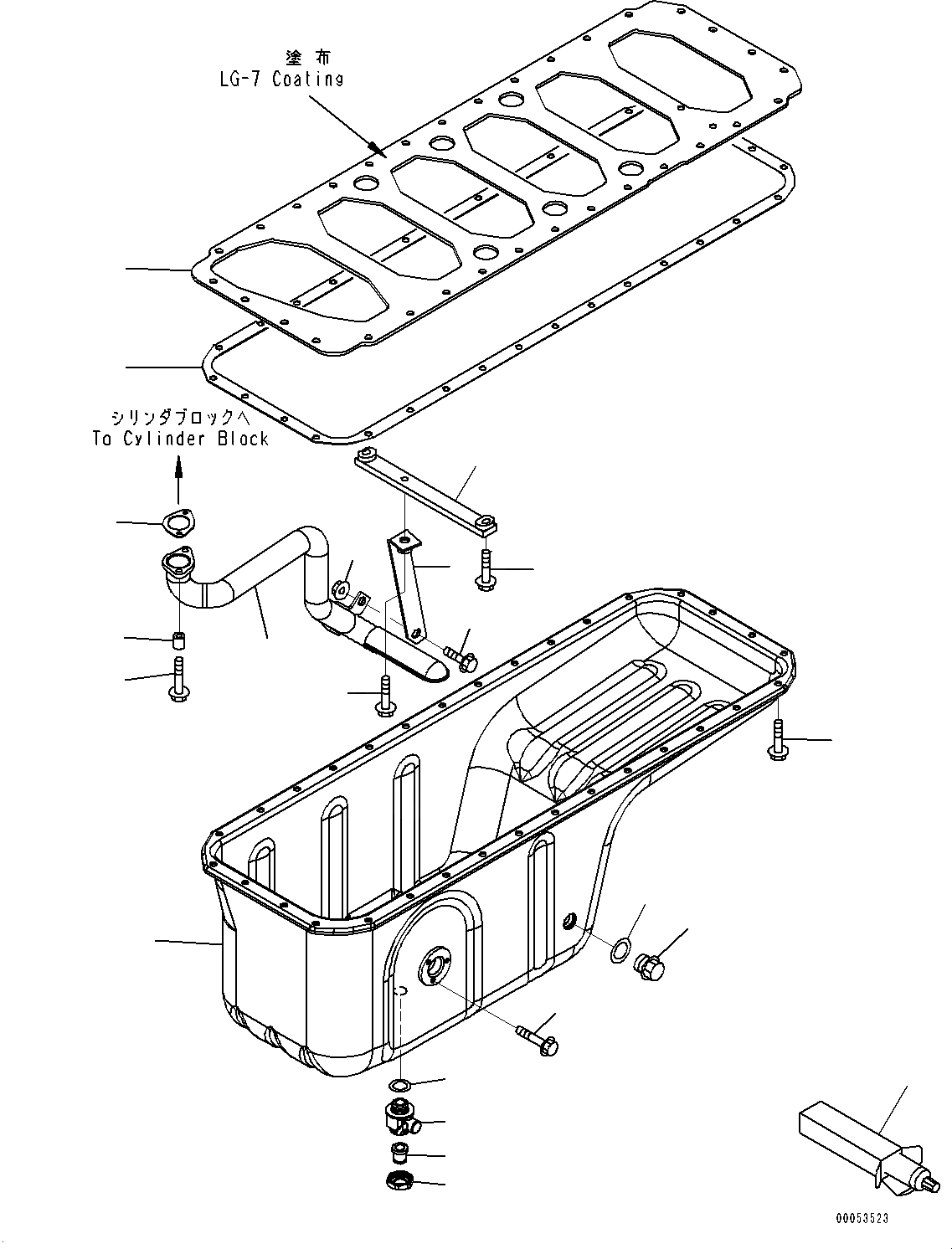 塗布
LG-7 Coating

シリンダブロックへ
To Cylinder Block

00053523