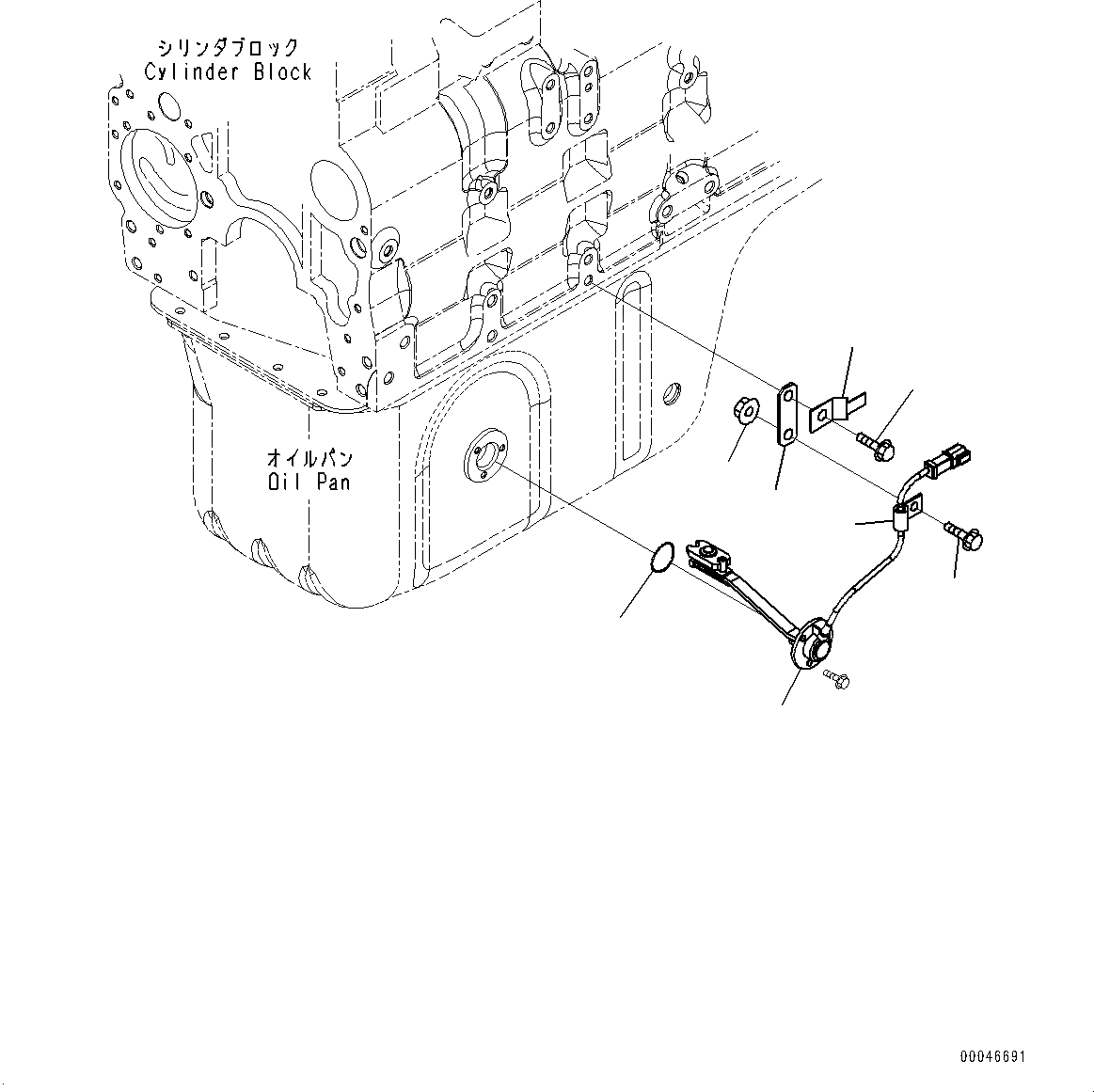 シリンダブロック
Cylinder Block

オイルパン
Oil Pan

00046691