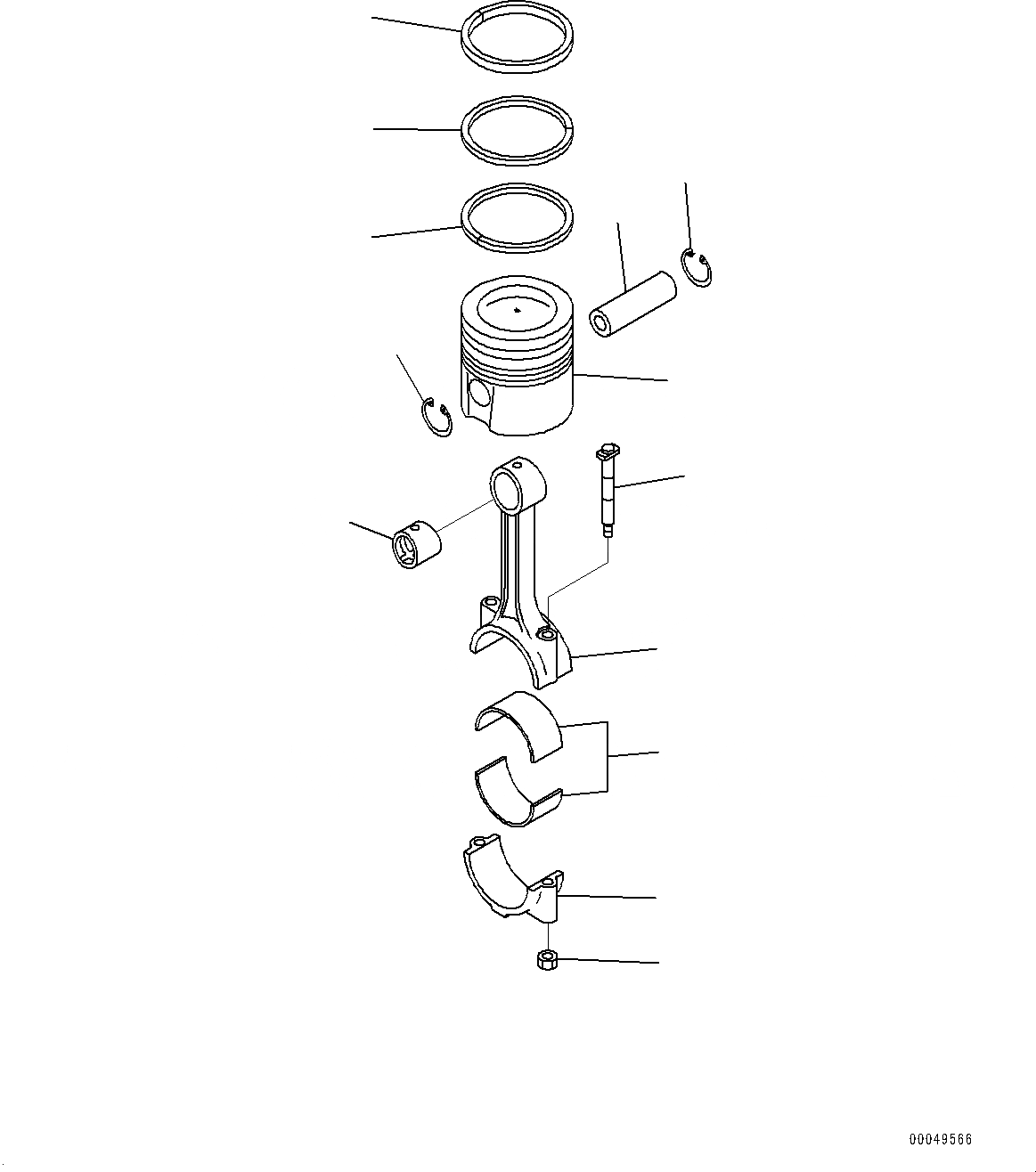 00049566