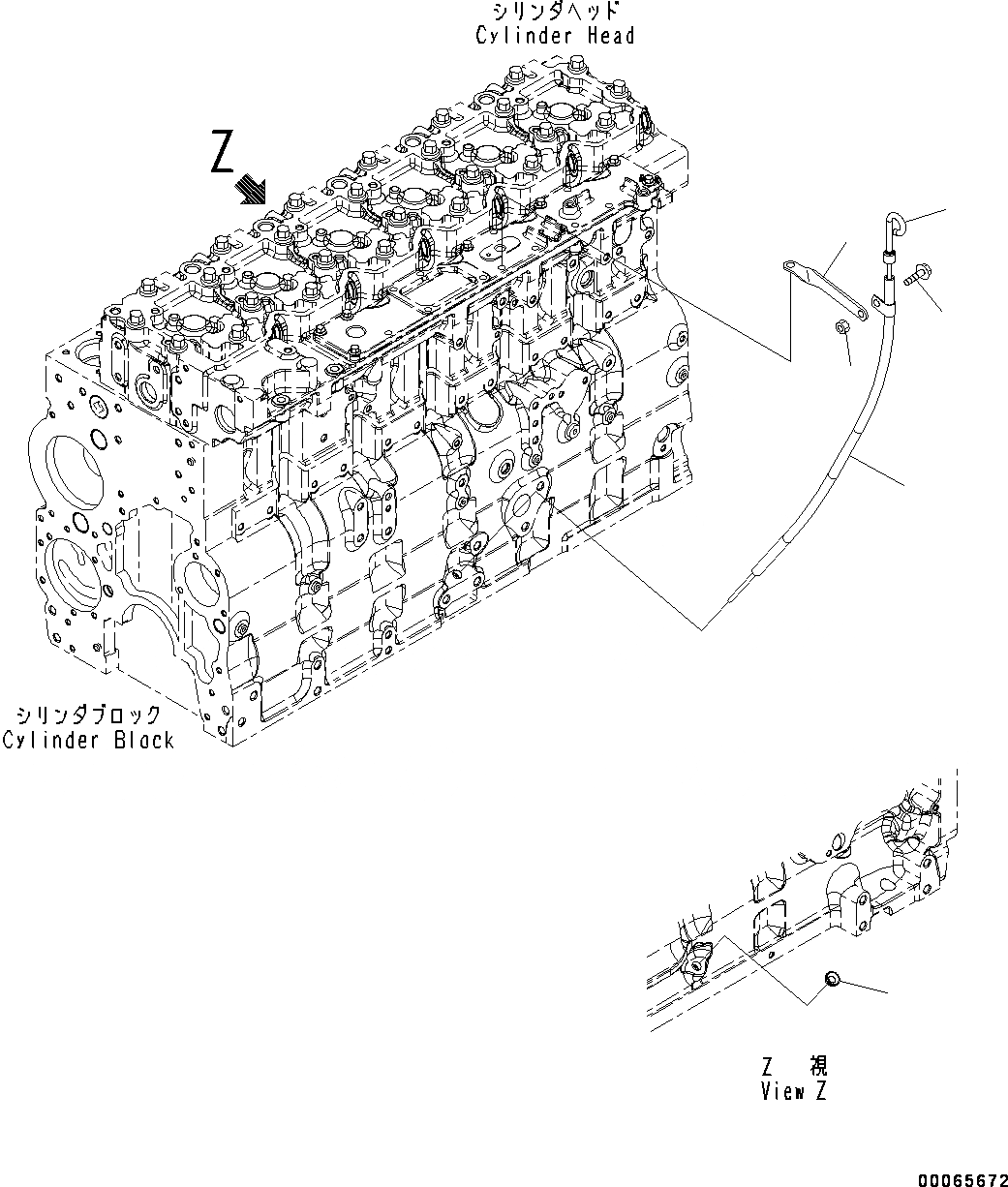 シリンダヘッド
Cylinder Head

Z

シリンダブロック
Cylinder Block

Z 視
View Z

00065672