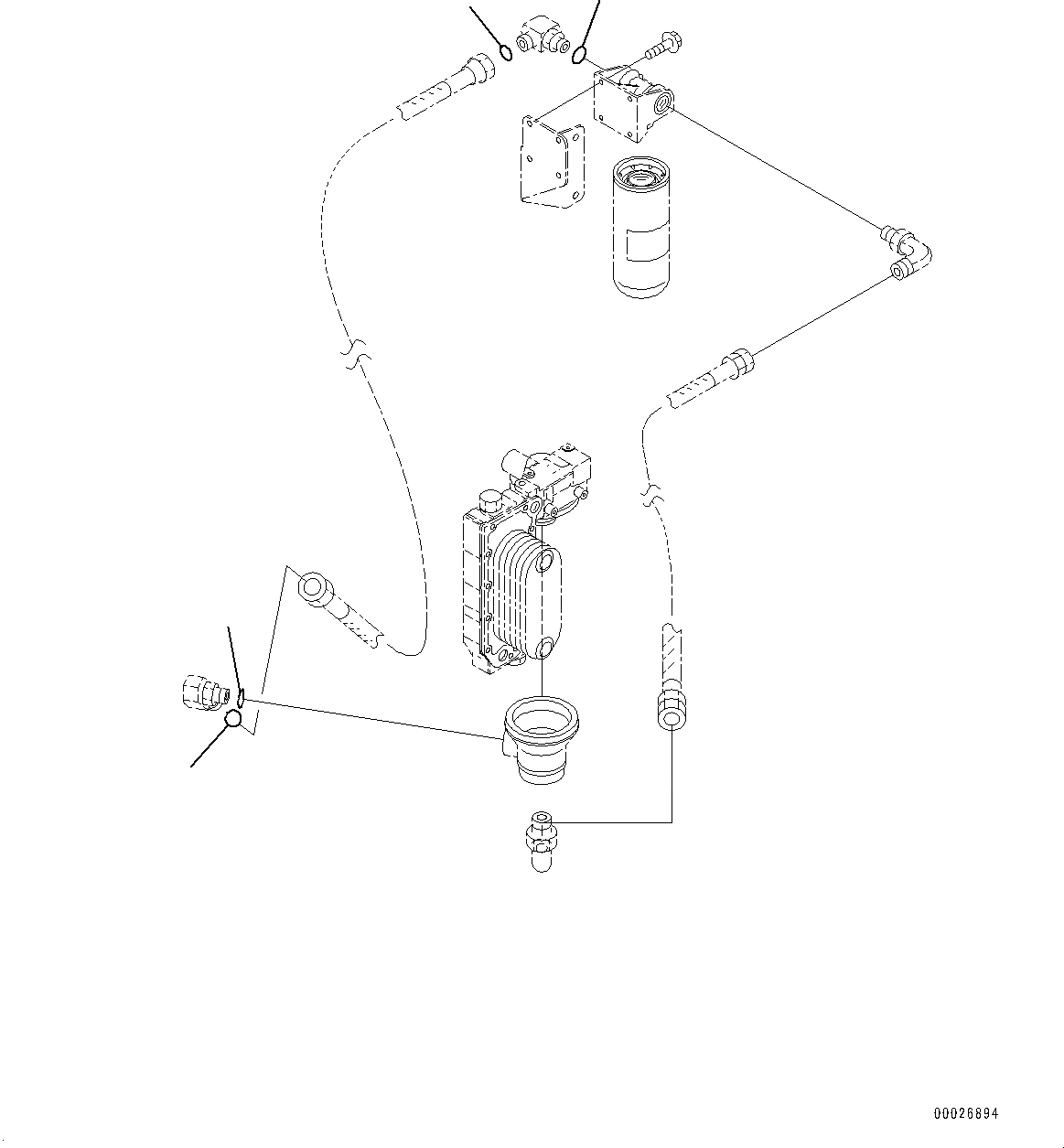 00026894