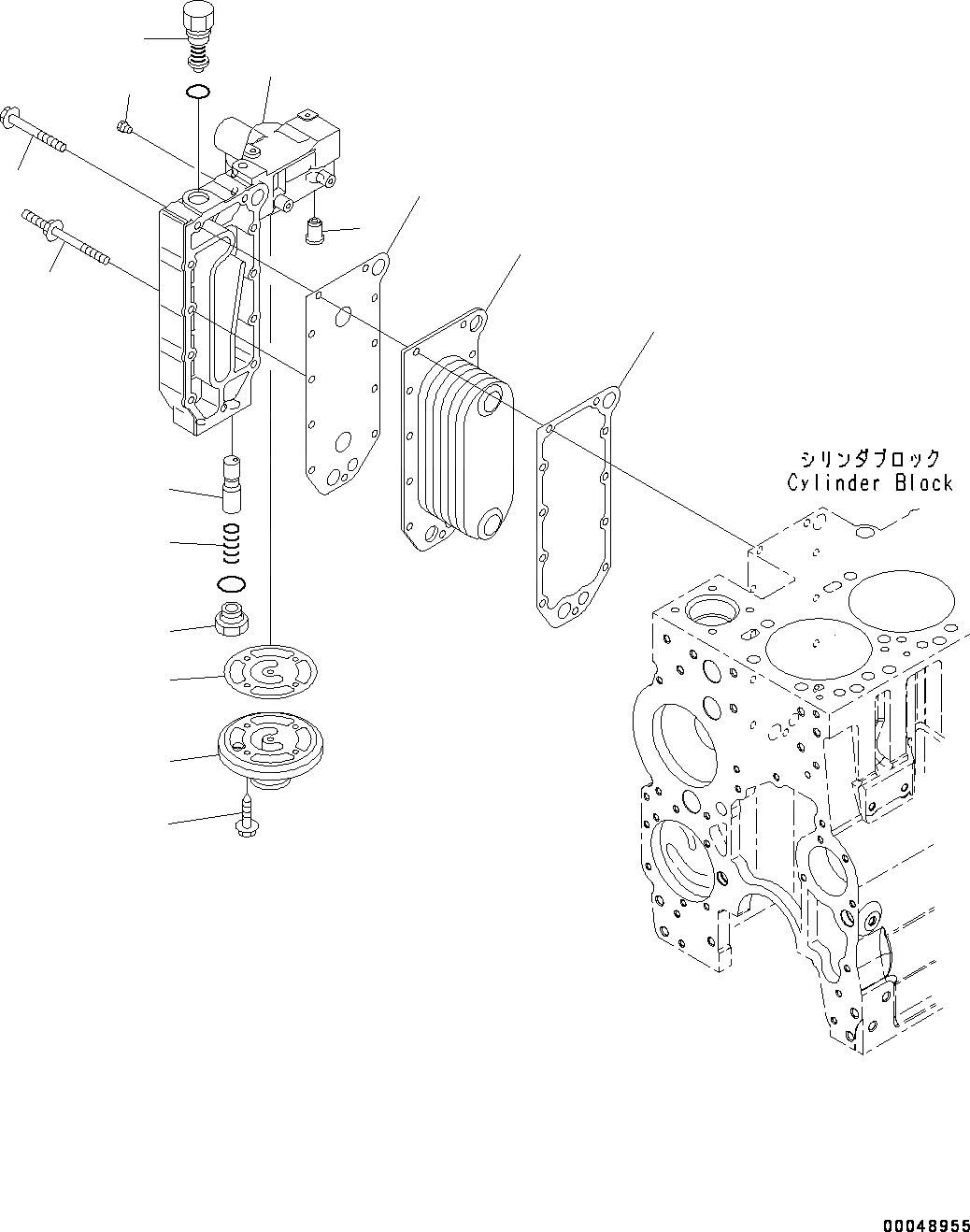 シリンダブロック
Cylinder Block

00048955