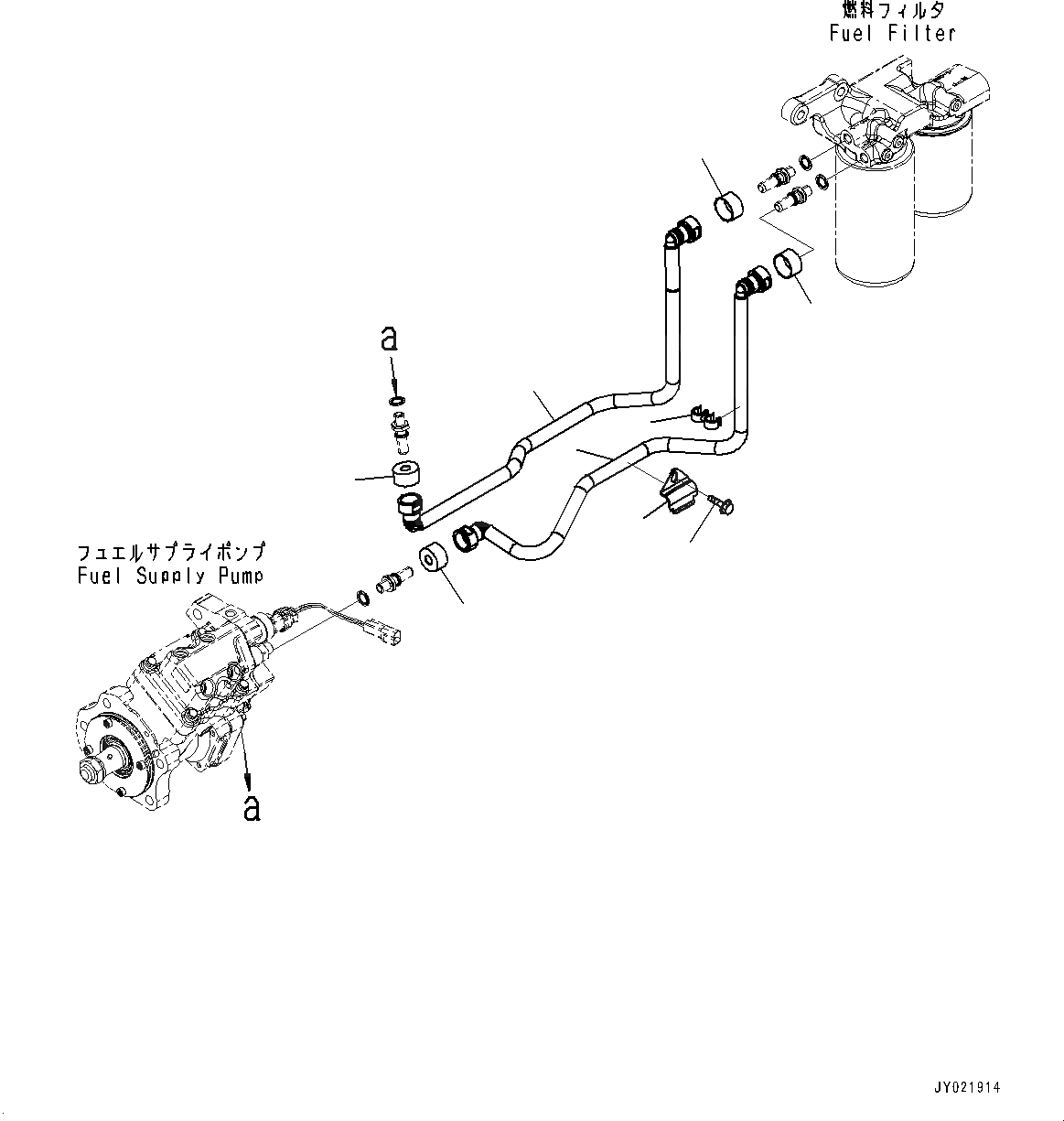 燃料フィルタ
Fuel Filter

a

フュエルサプライポンプ
Fuel Supply Pump

a

JY021914