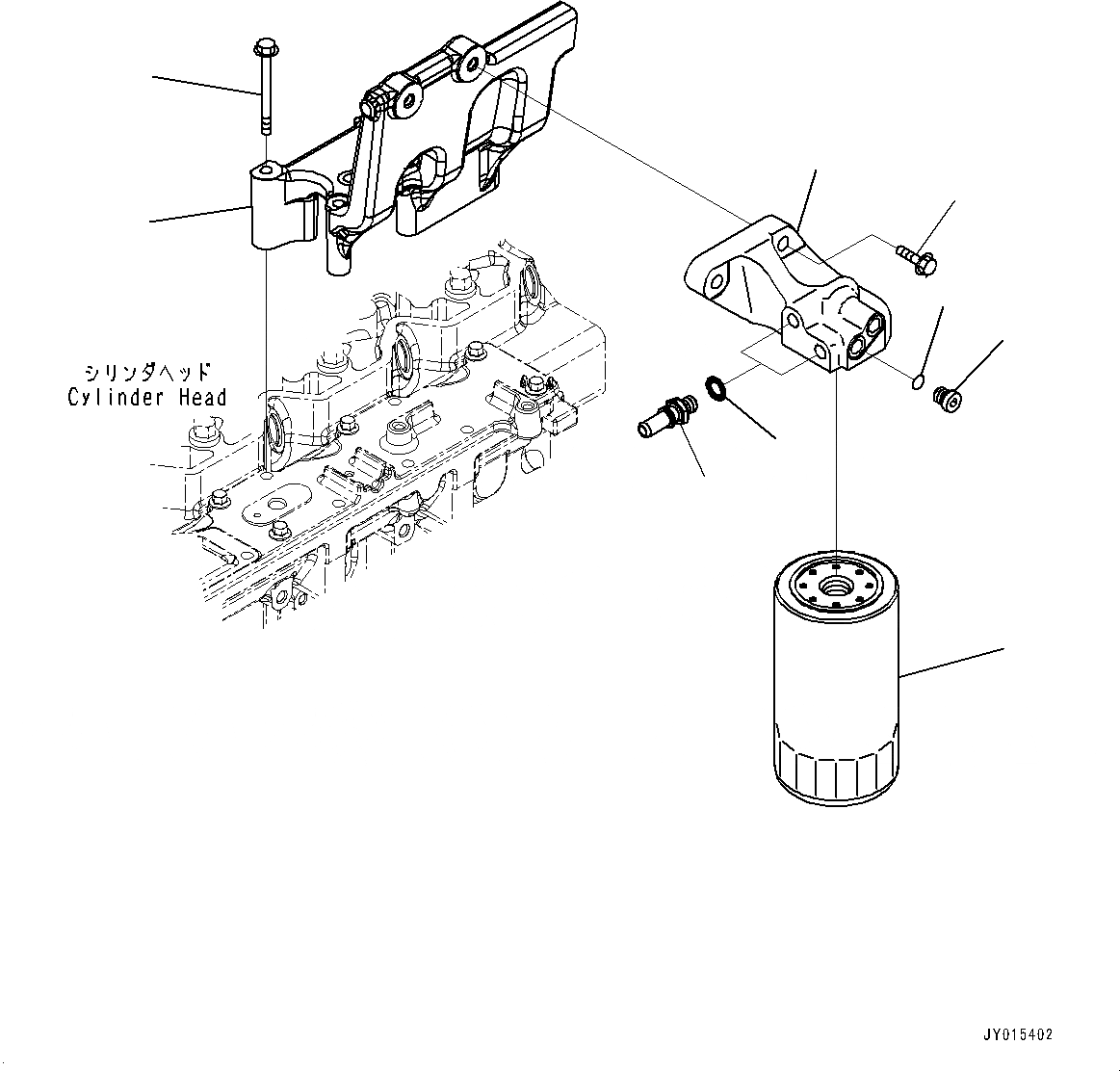 シリンダヘッド
Cylinder Head

JY015402