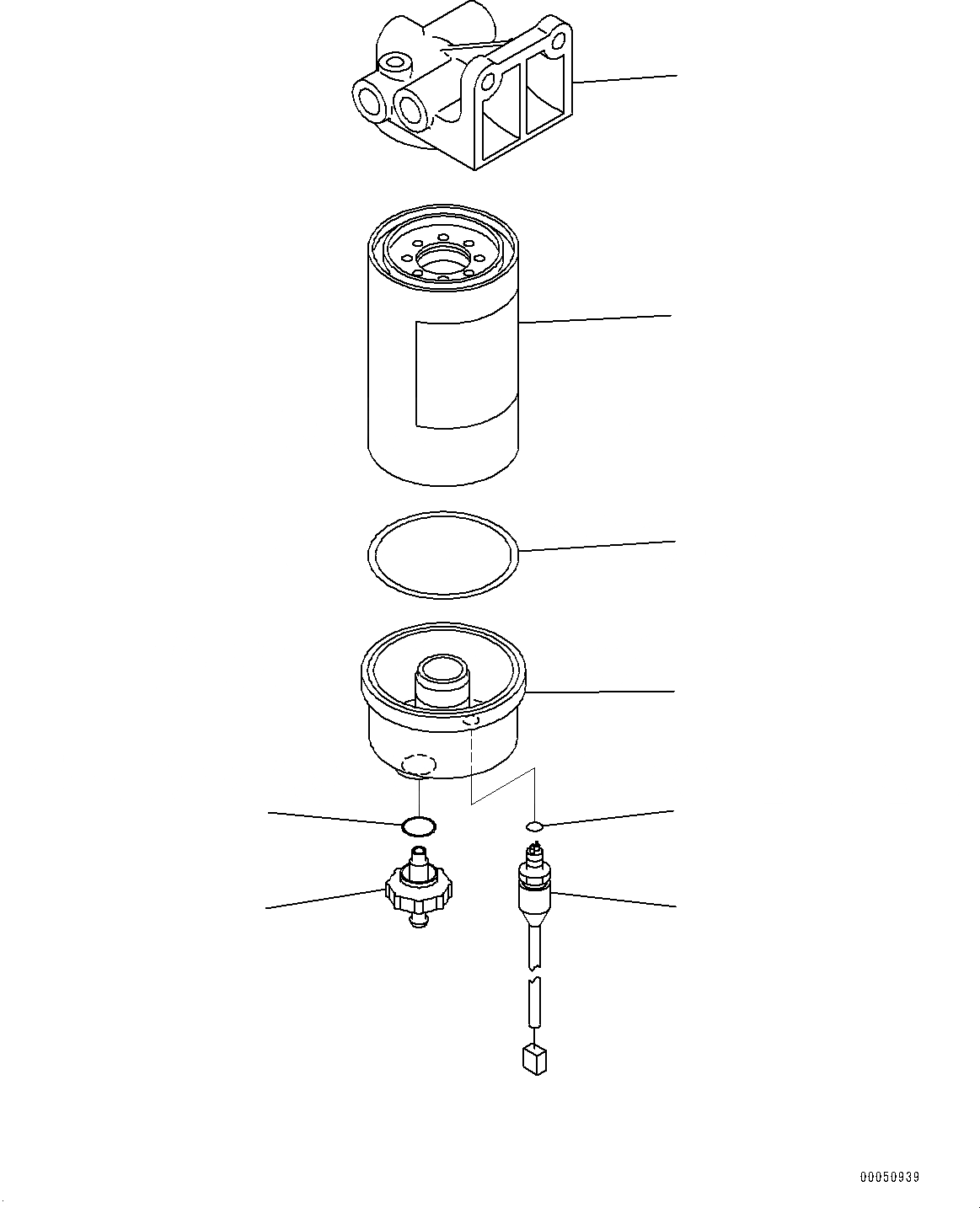 00050939