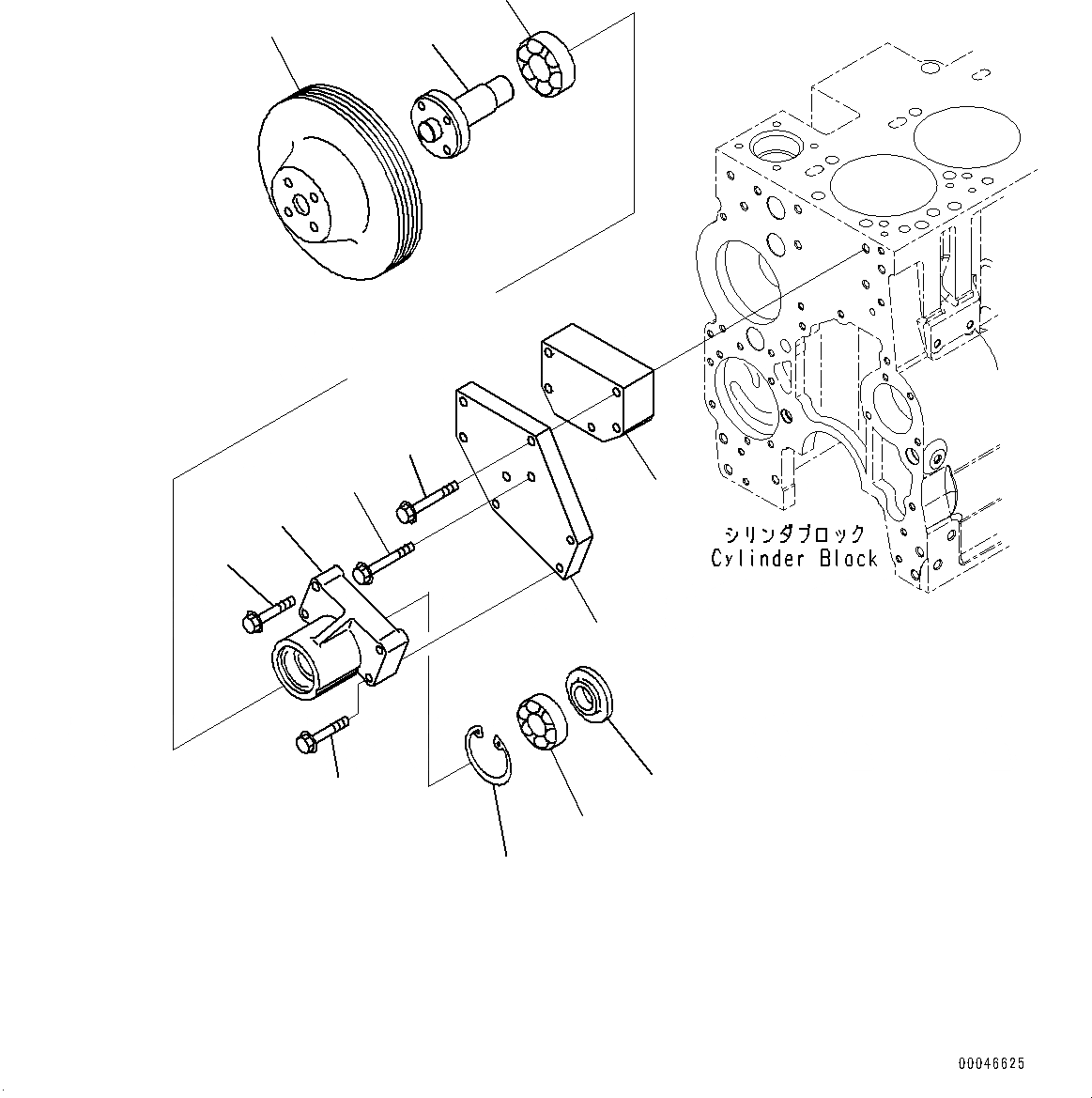 シリンダブロック
Cylinder Block

00046625