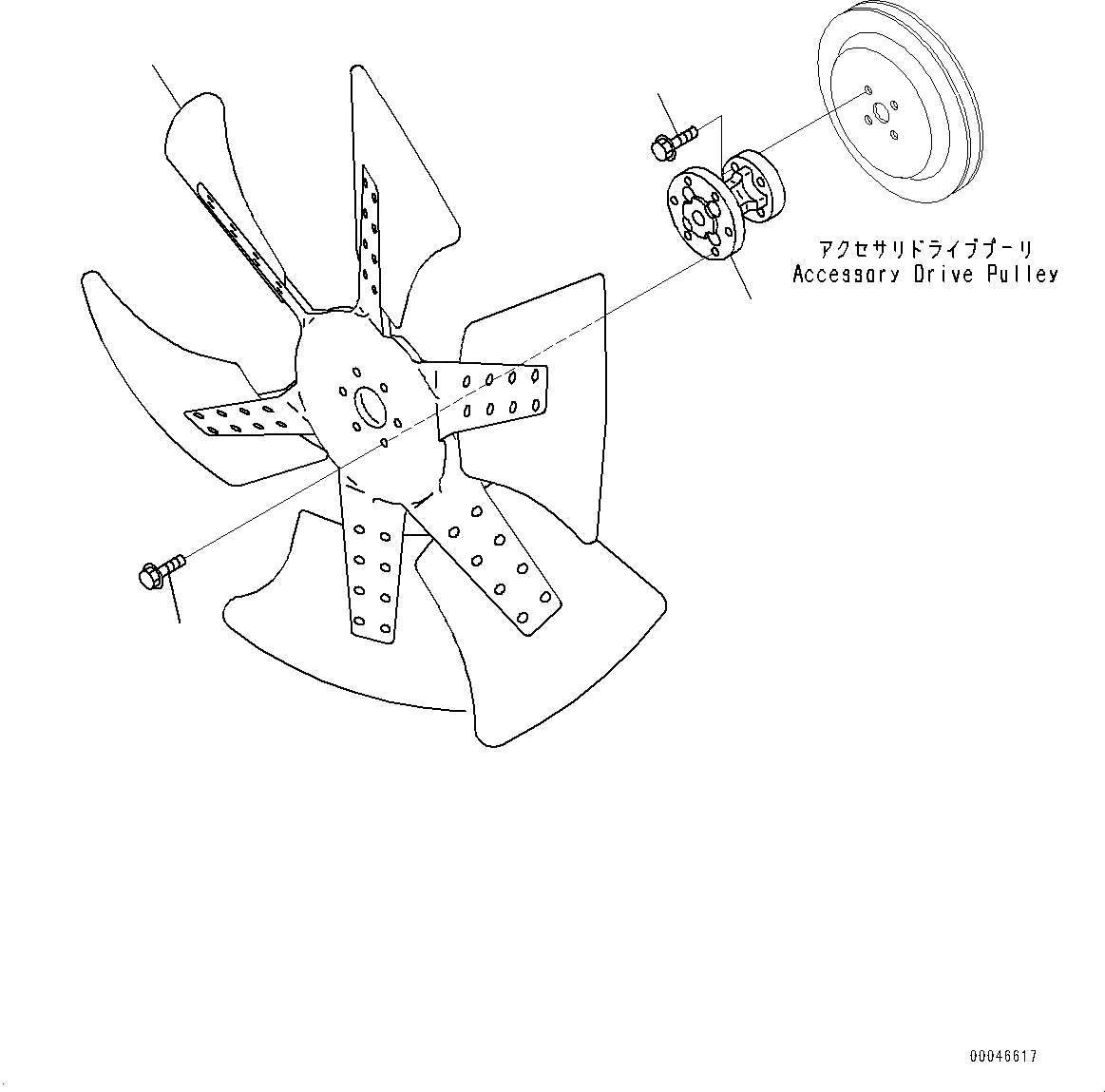 アクセサリドライブプーリ
Accessary Drive Pulley

00046617