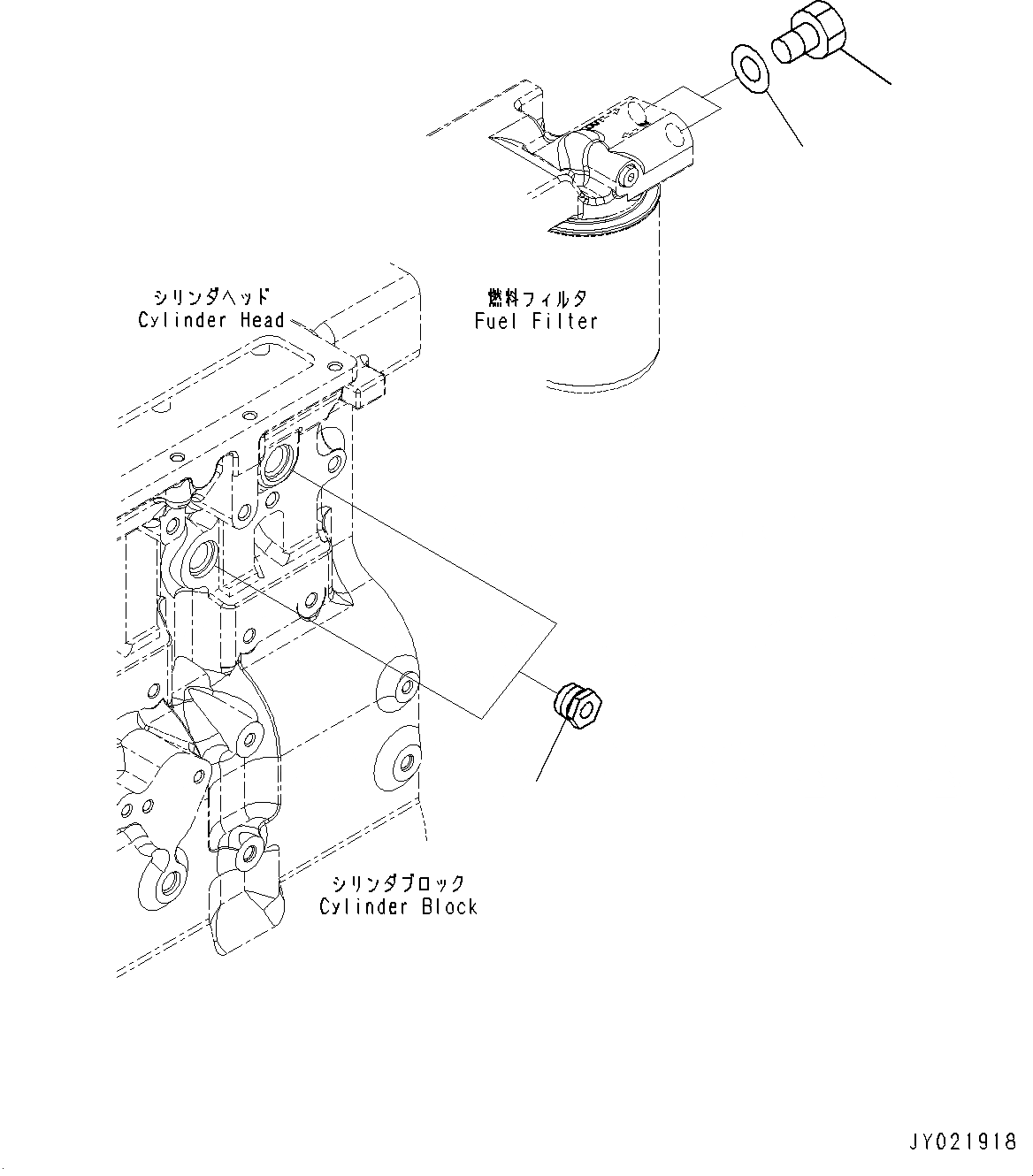 シリンダヘッド
Cylinder Head

燃料フィルタ
Fuel Filter

シリンダブロック
Cylinder Block

JY021918