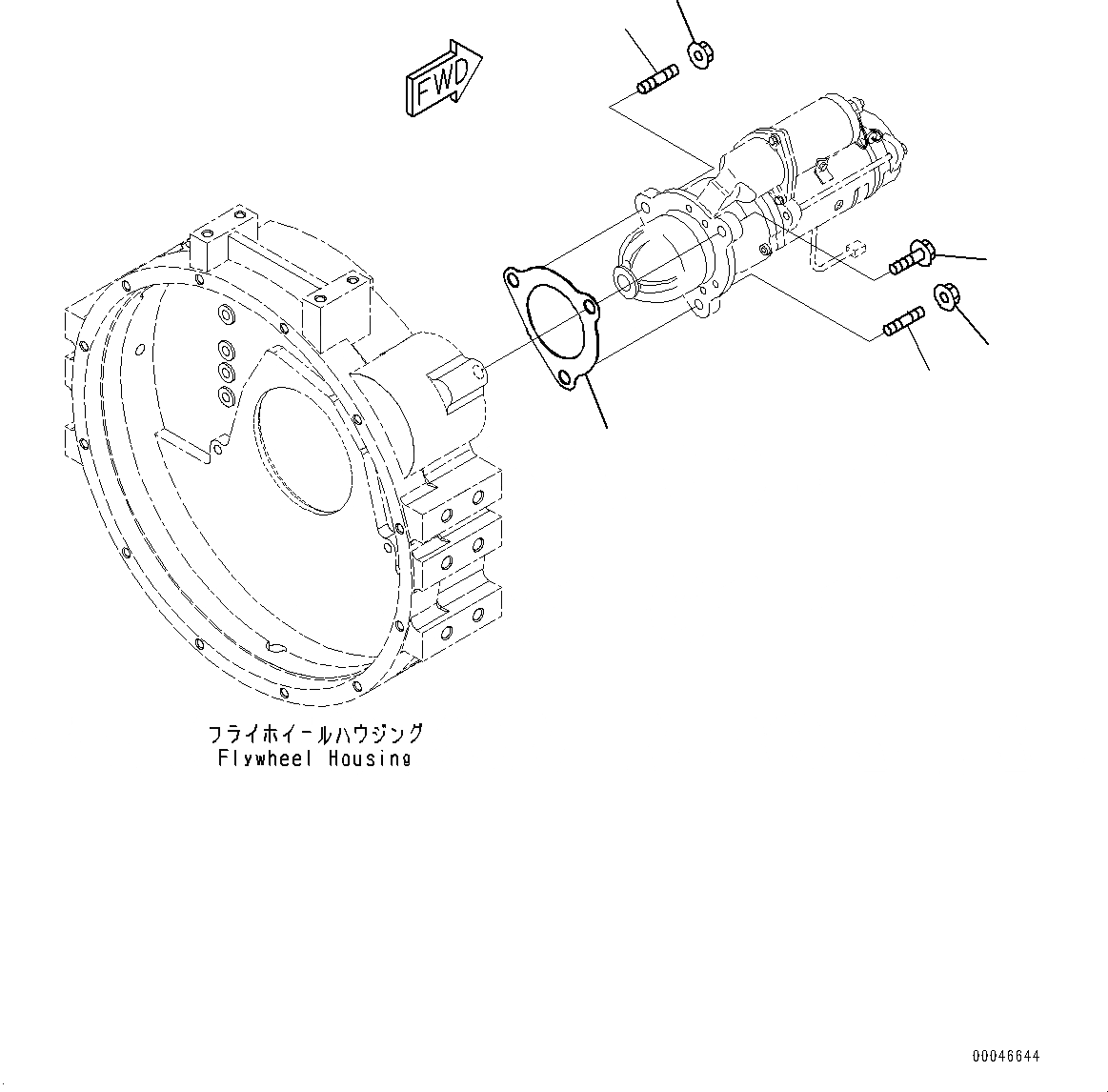 FWD

フライホイールハウジング
Flywheel Housing

00046644