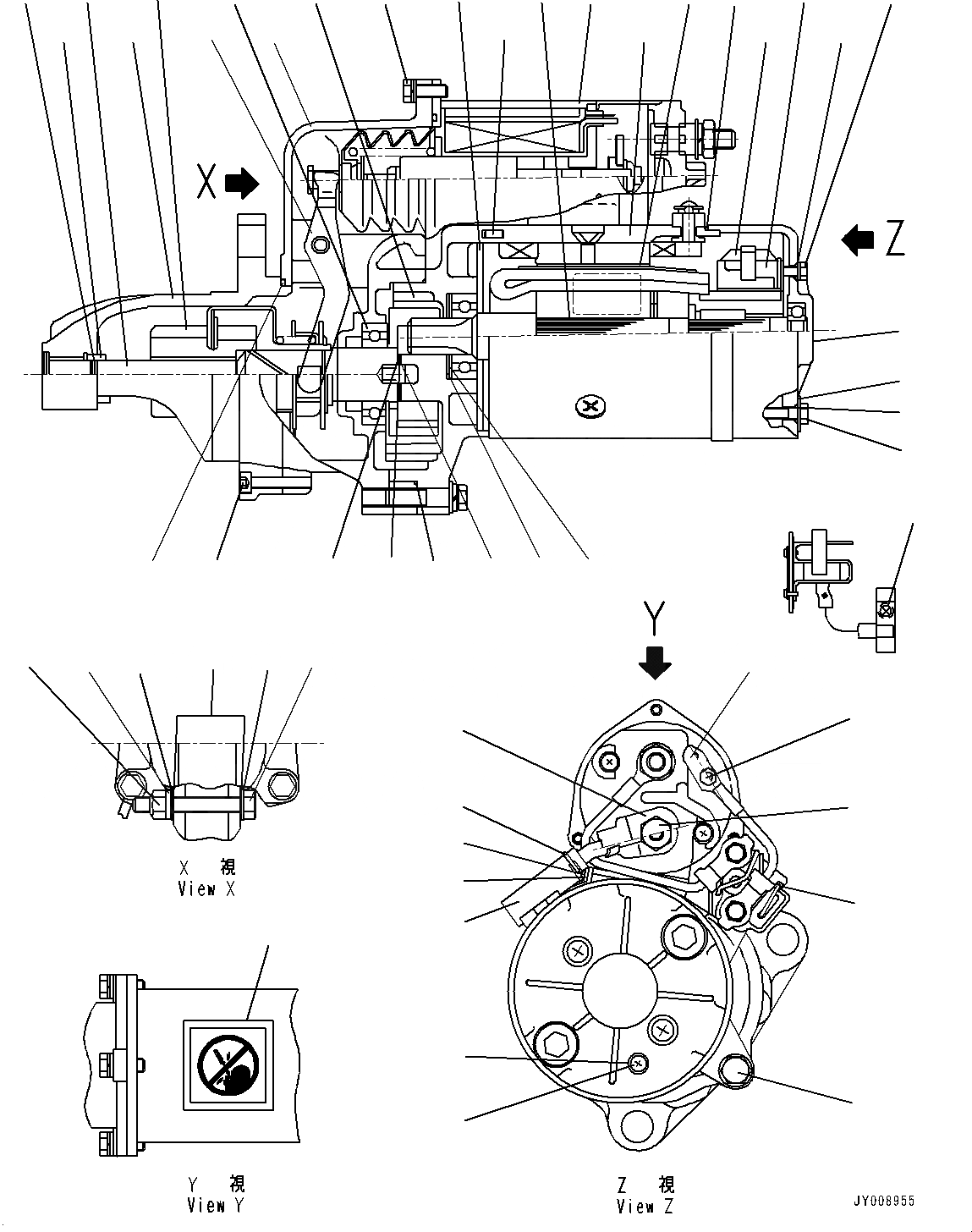 X

Z

Y

X 視
View X

Y 視
View Y

Z 視
View Z

JY008955