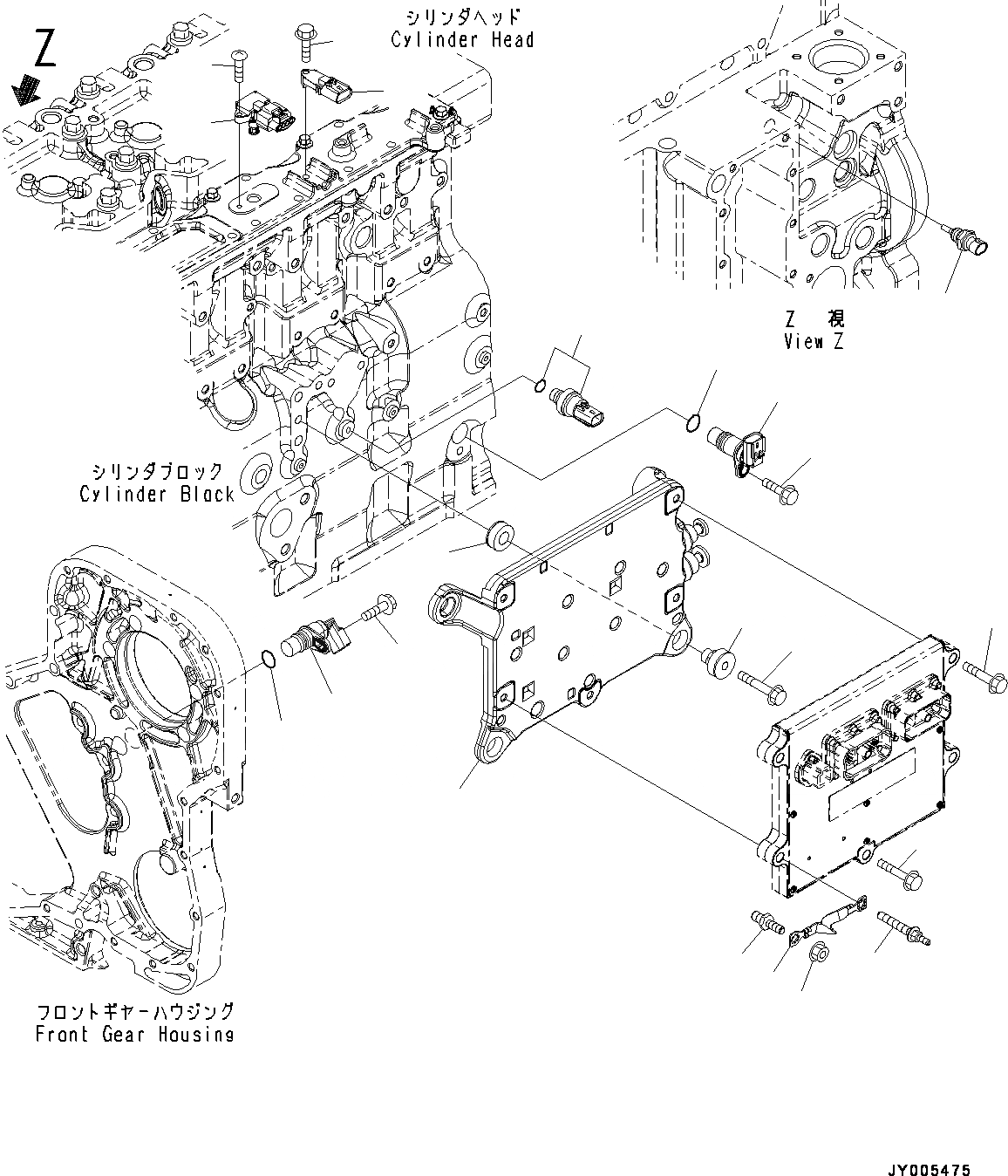 Z

シリンダヘッド
Cylinder Head

Z 視
View Z

シリンダブロック
Cylinder Black

フロントギヤーハウジング
Front Gear Housing

JY005475