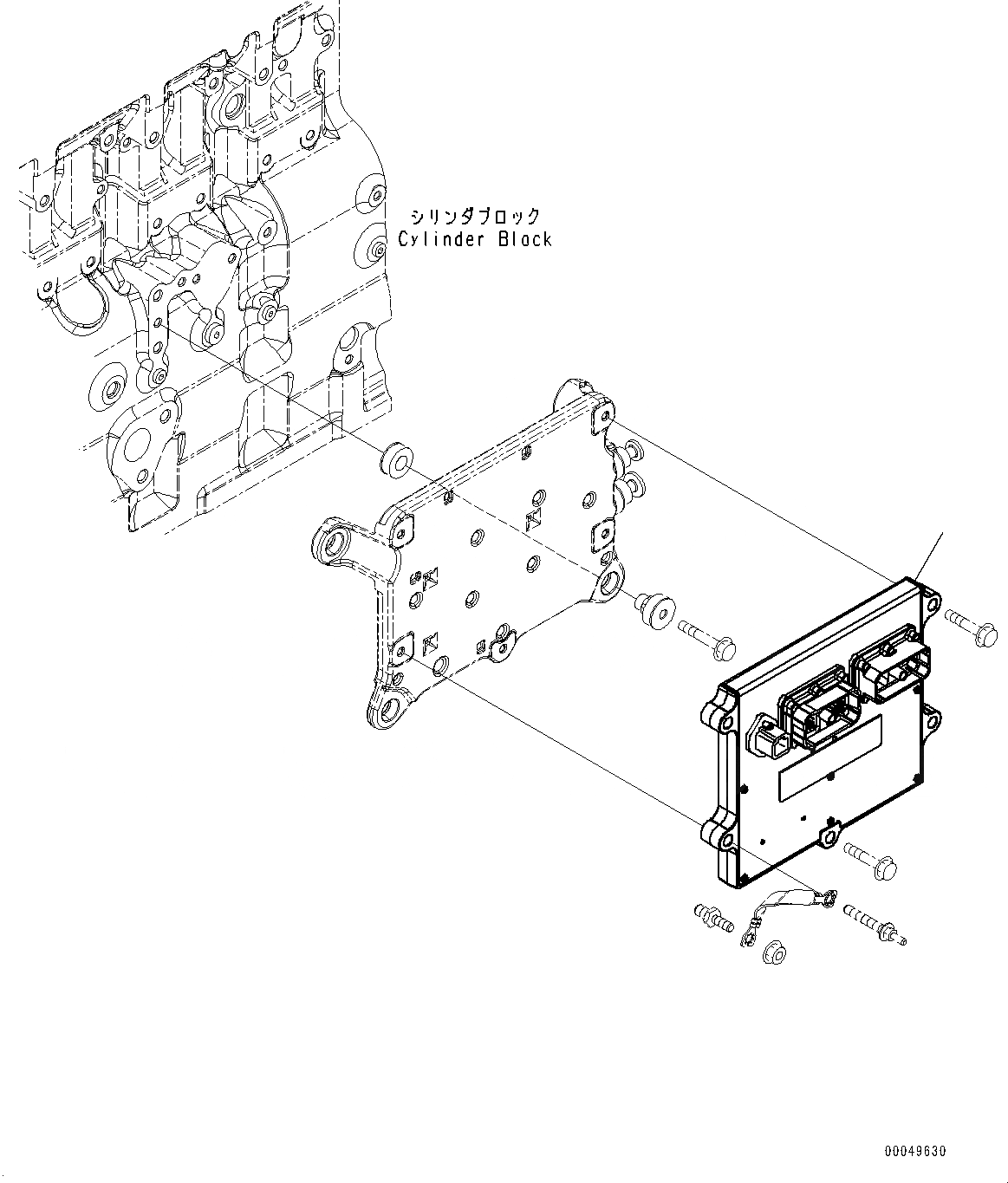 シリンダブロック
Cylinder Block

00049630