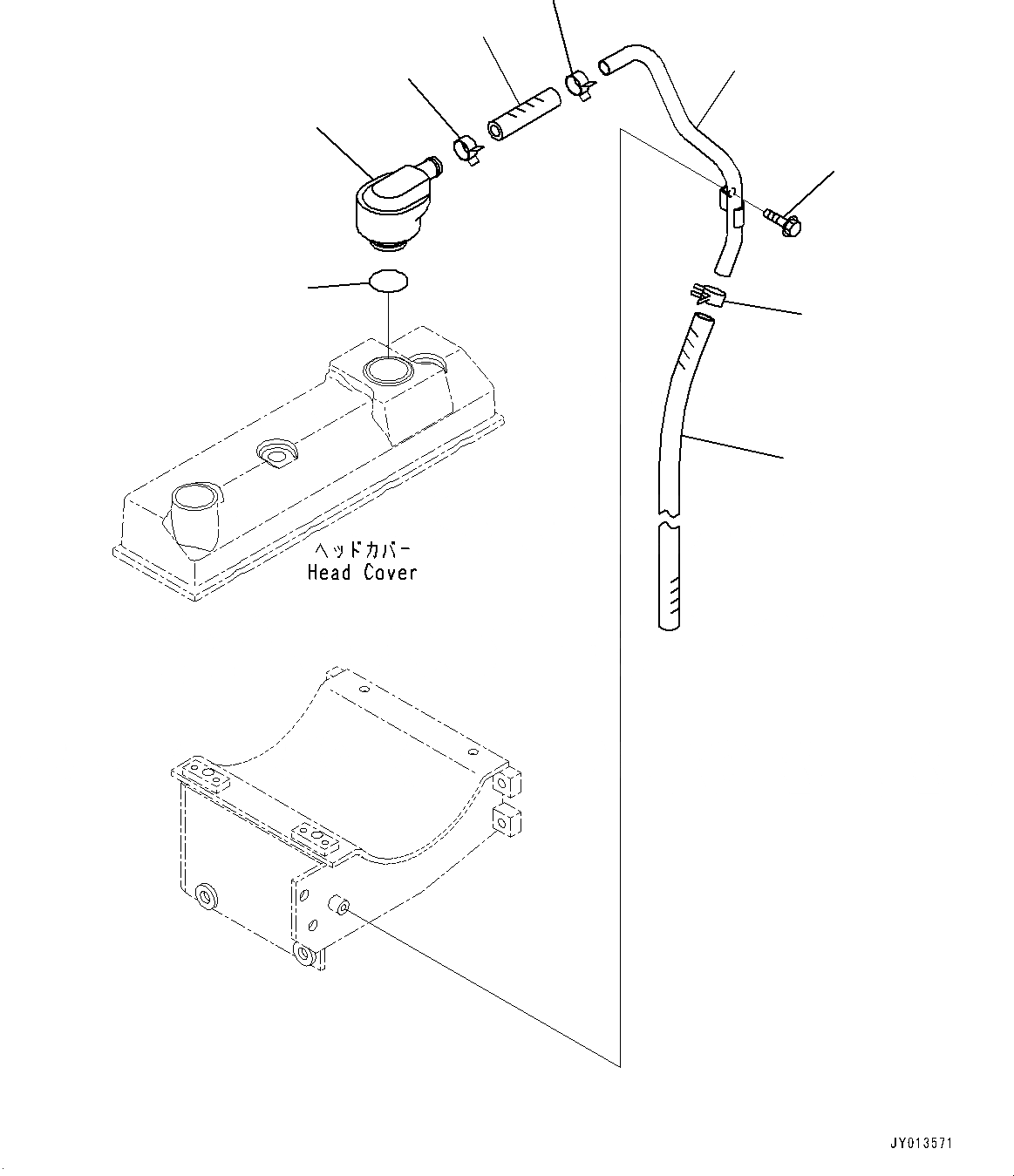 ヘッドカバー
Head Cover

JY013571