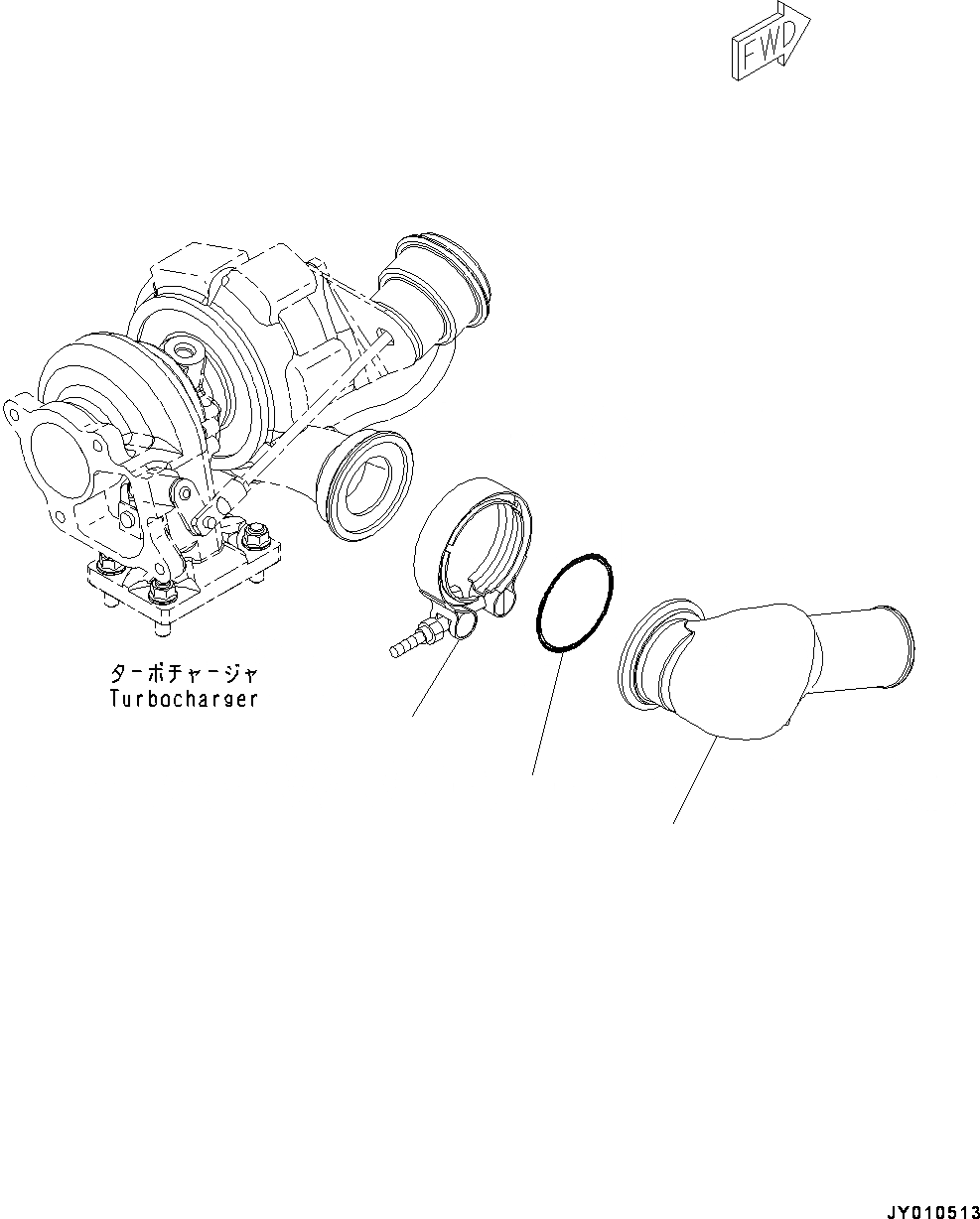 FWD

ターボチャージャ
Turbocharger

JY010513