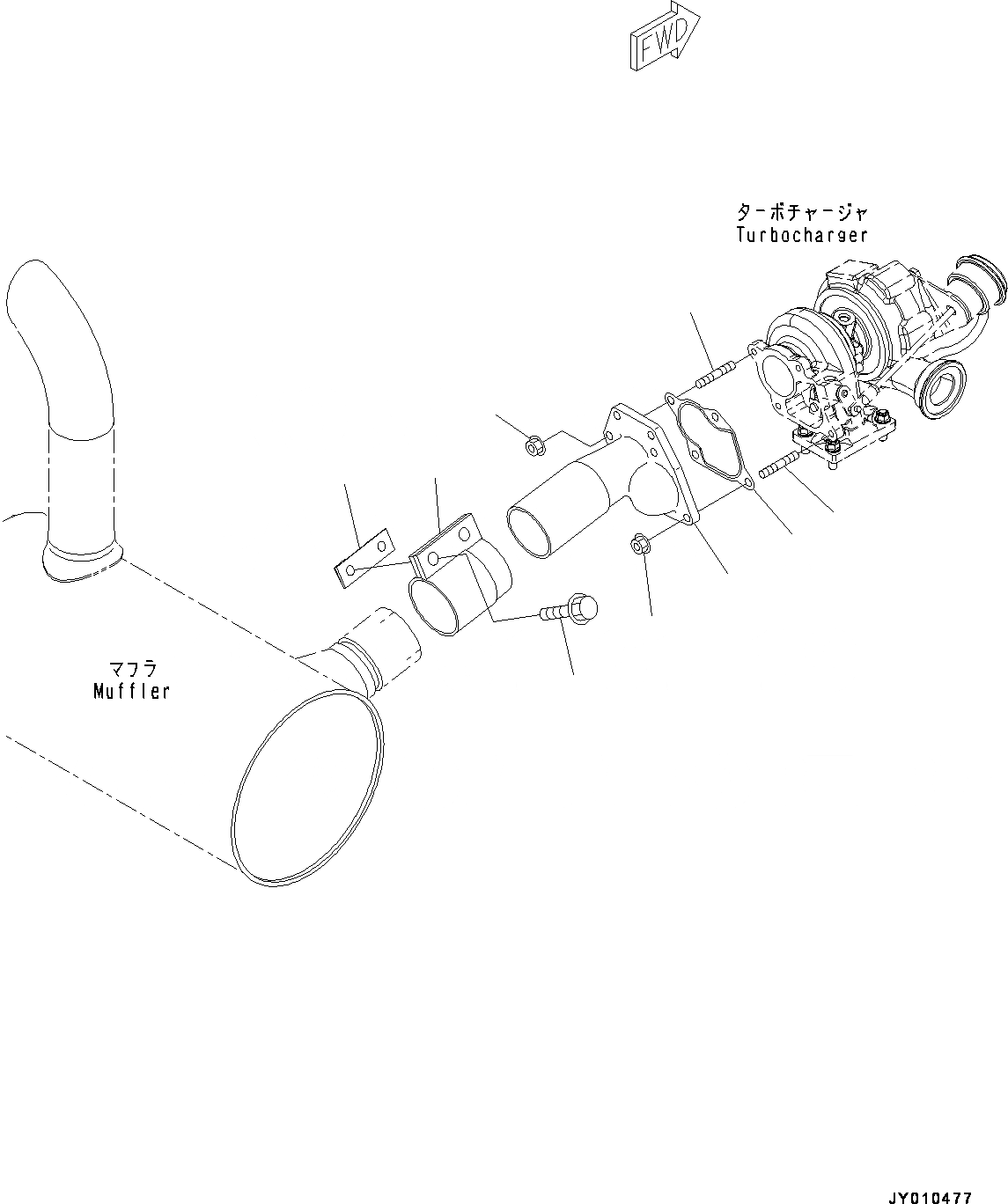 FWD

ターボチャージャ
Turbocharger

マフラ
Muffler

JY010477