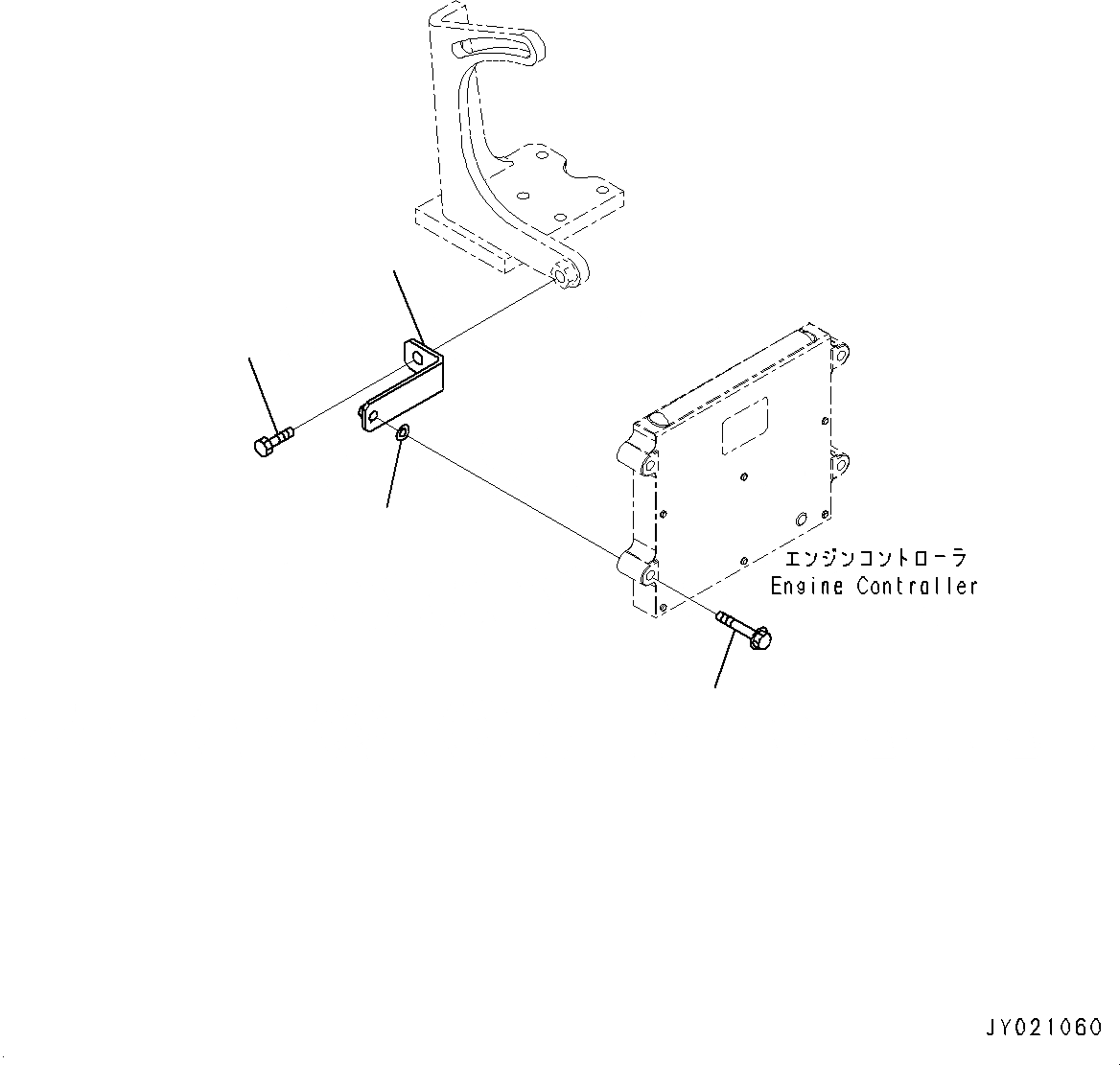 エンジンコントローラ
Engine Controller

JY021060