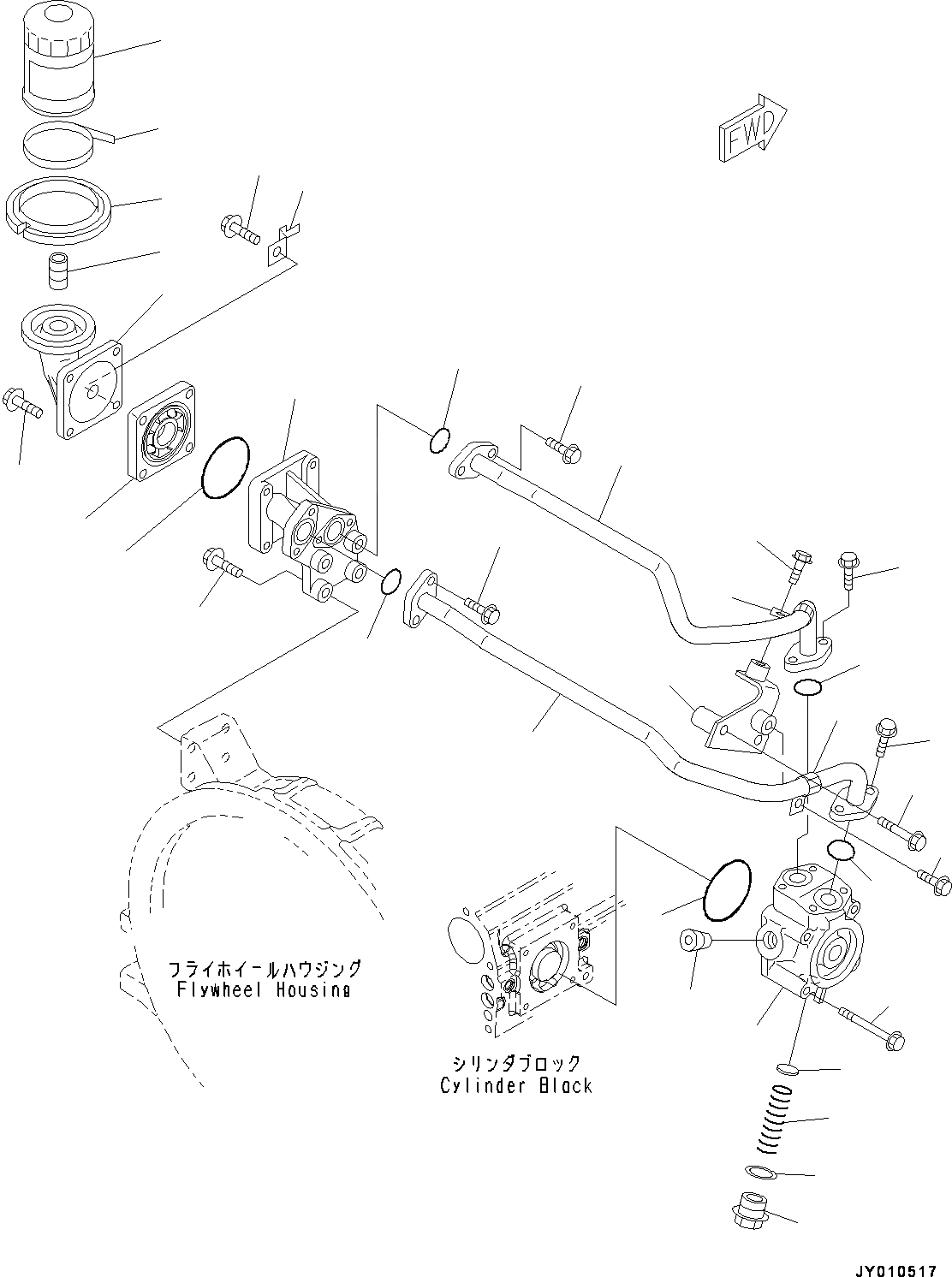 FWD

フライホイールハウジング
Flywheel Housing

シリンダブロック
Cylinder Block

JY010517