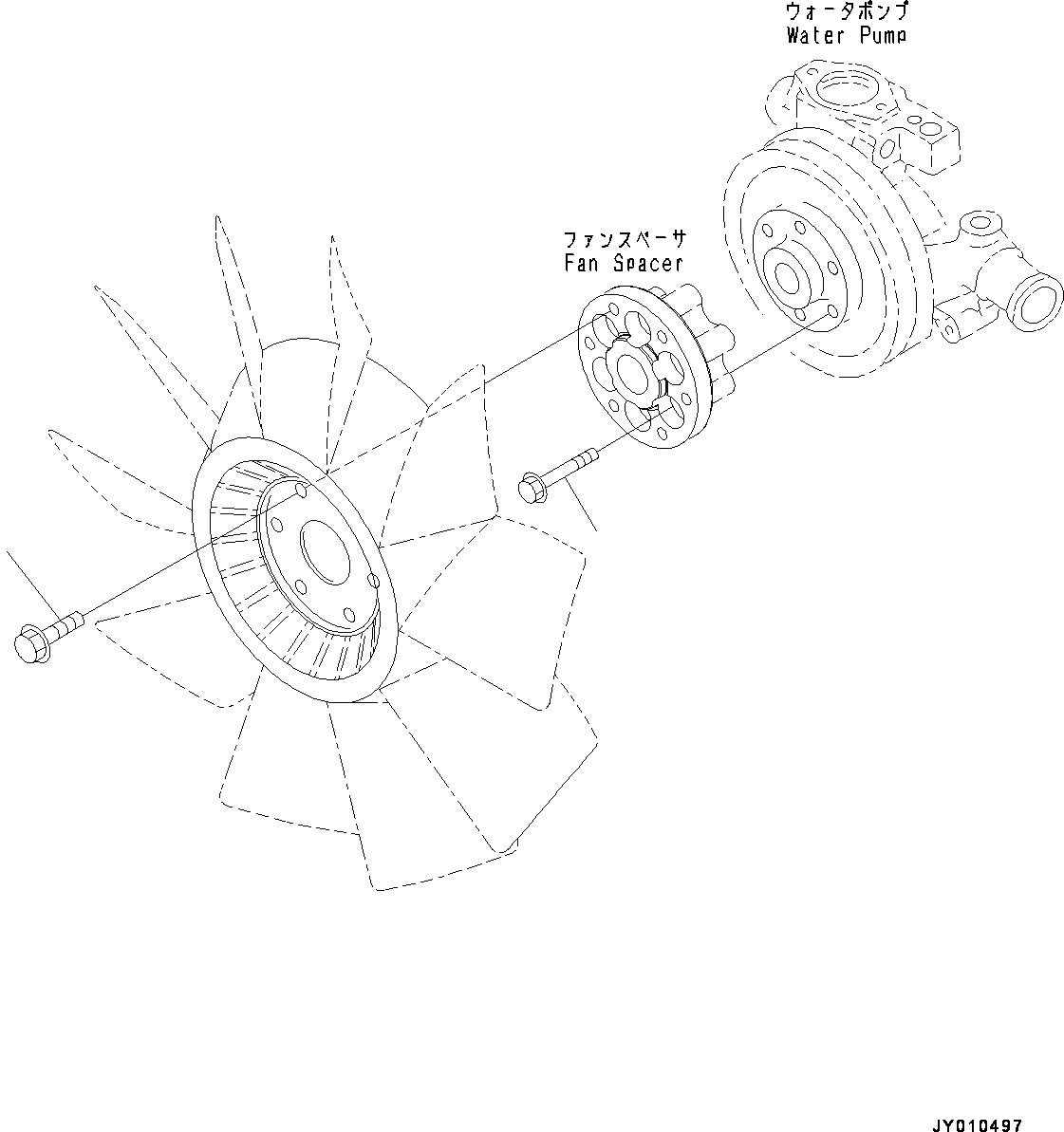 ウォータポンプ
Water Pump

ファンスペーサ
Fan Spacer

JY010497