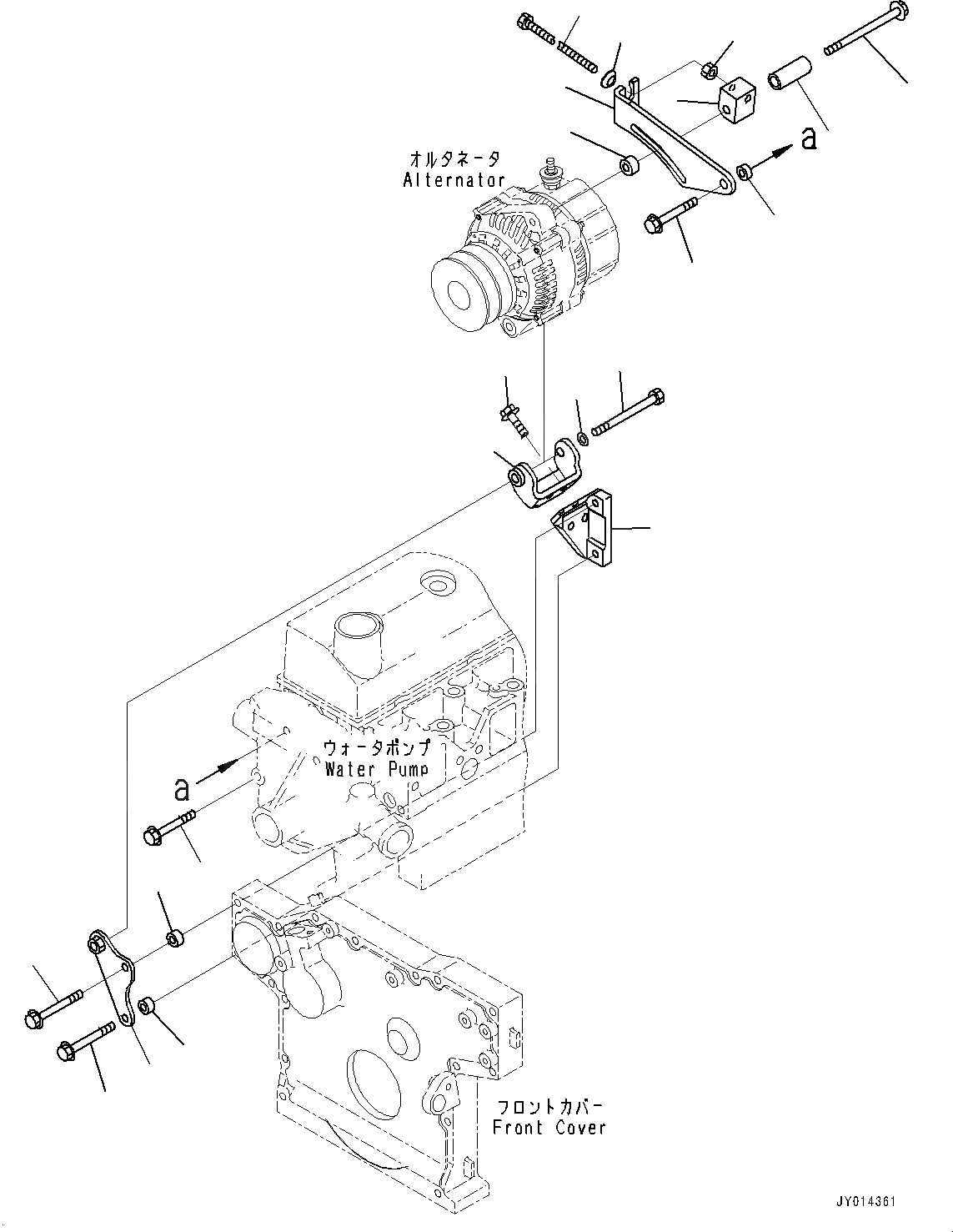 a

オルタネータ
Alternator

ウォータポンプ
Water Pump

a

フロントカバー
Front Cover

JY014361