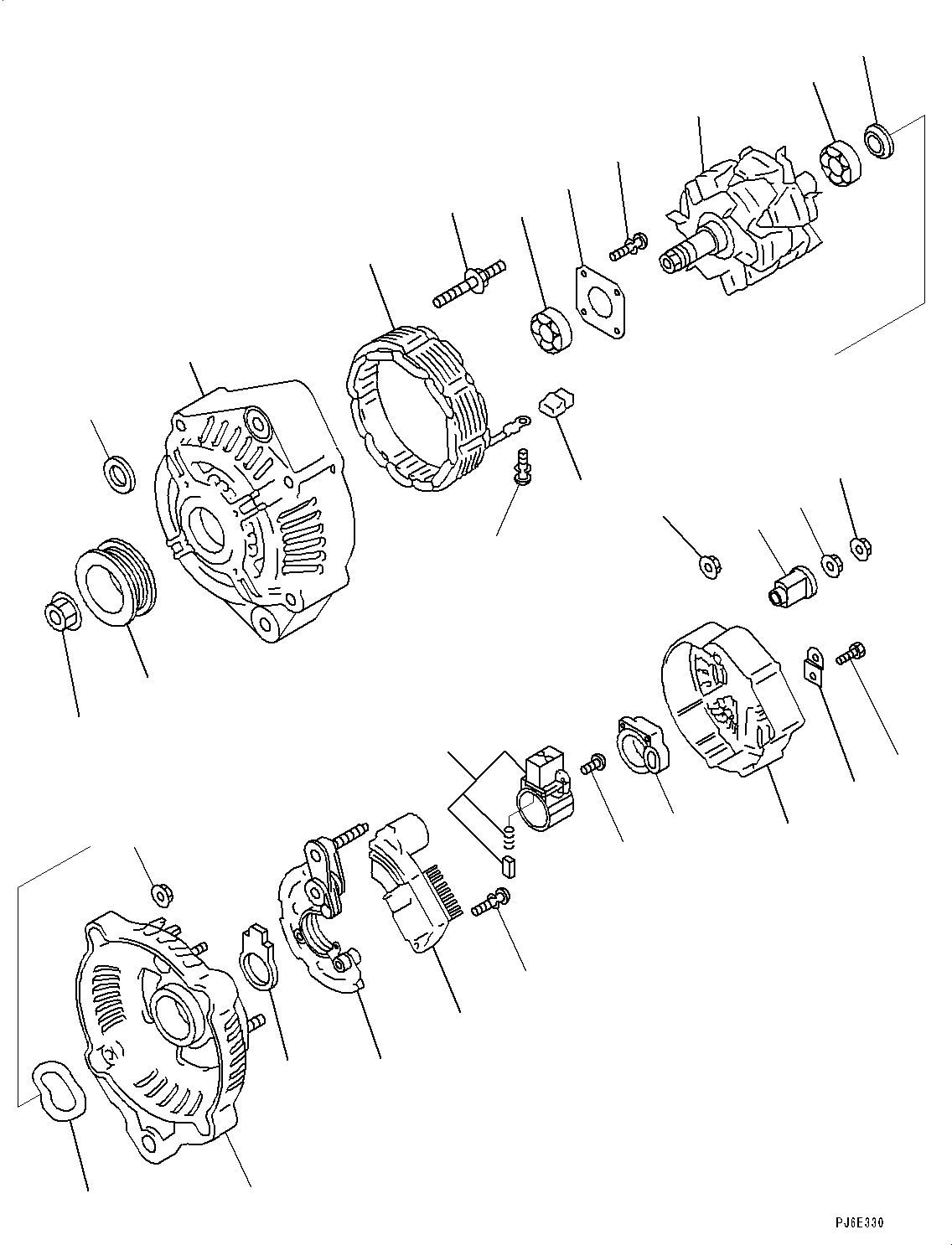 PJ6E330