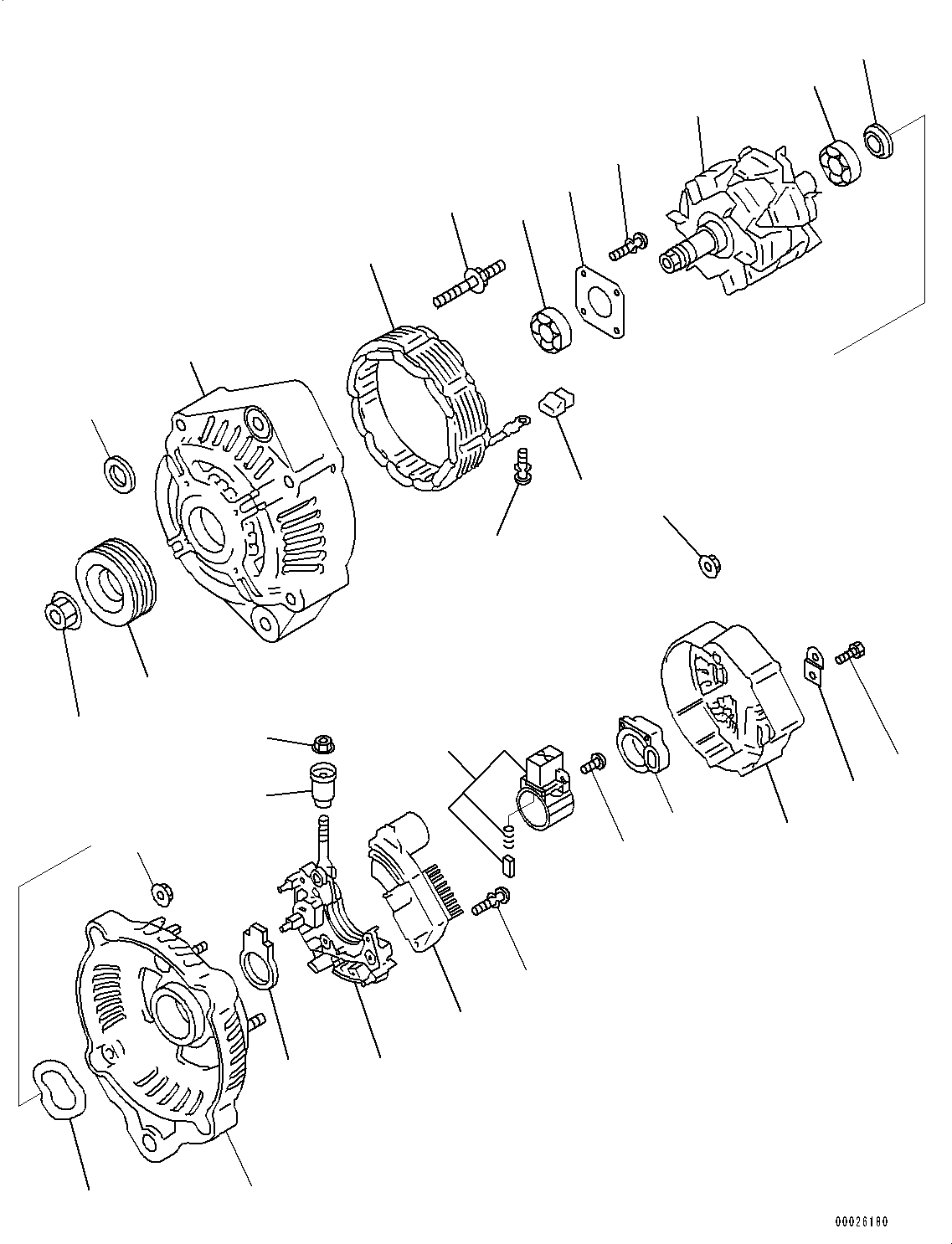 00026180