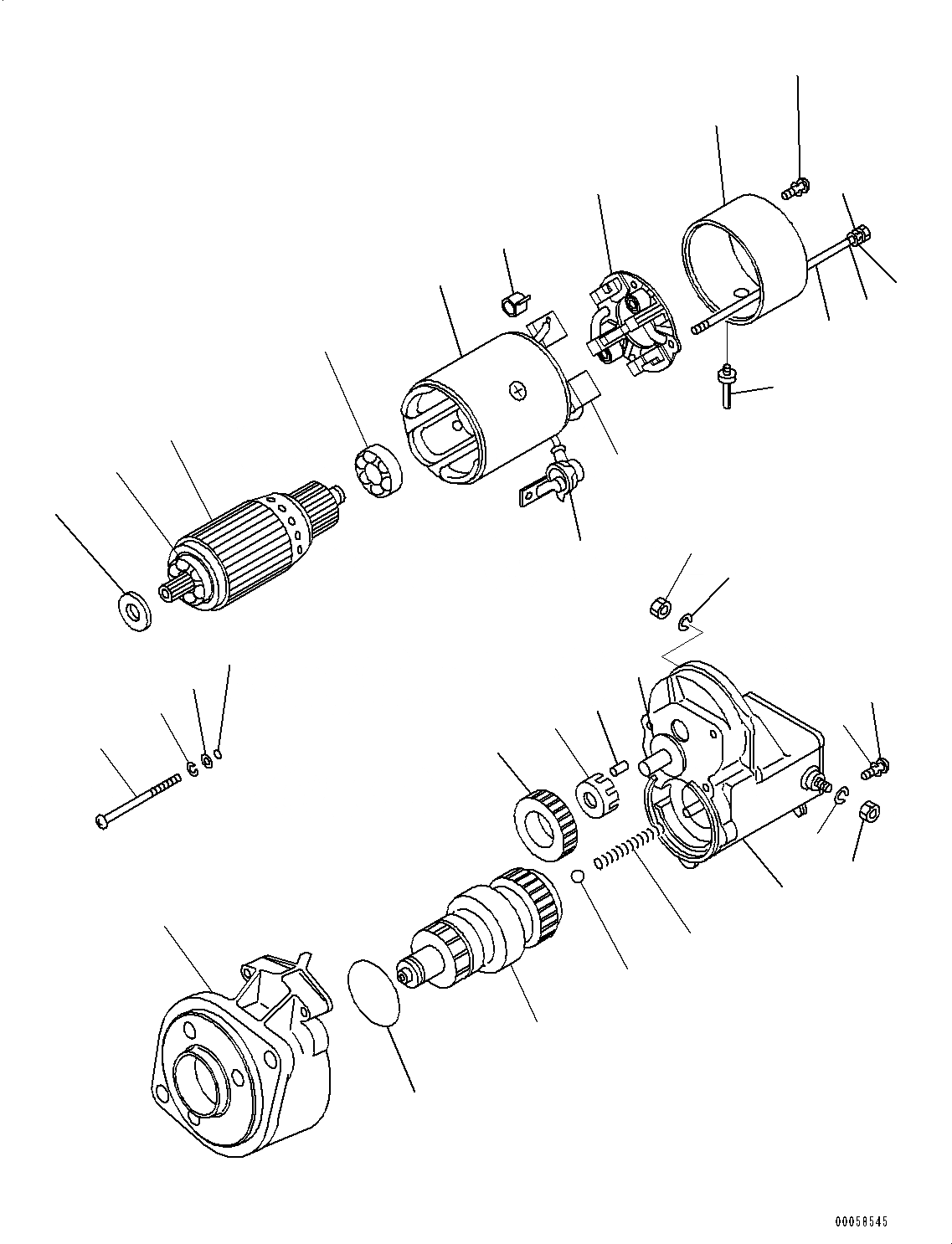 00058545