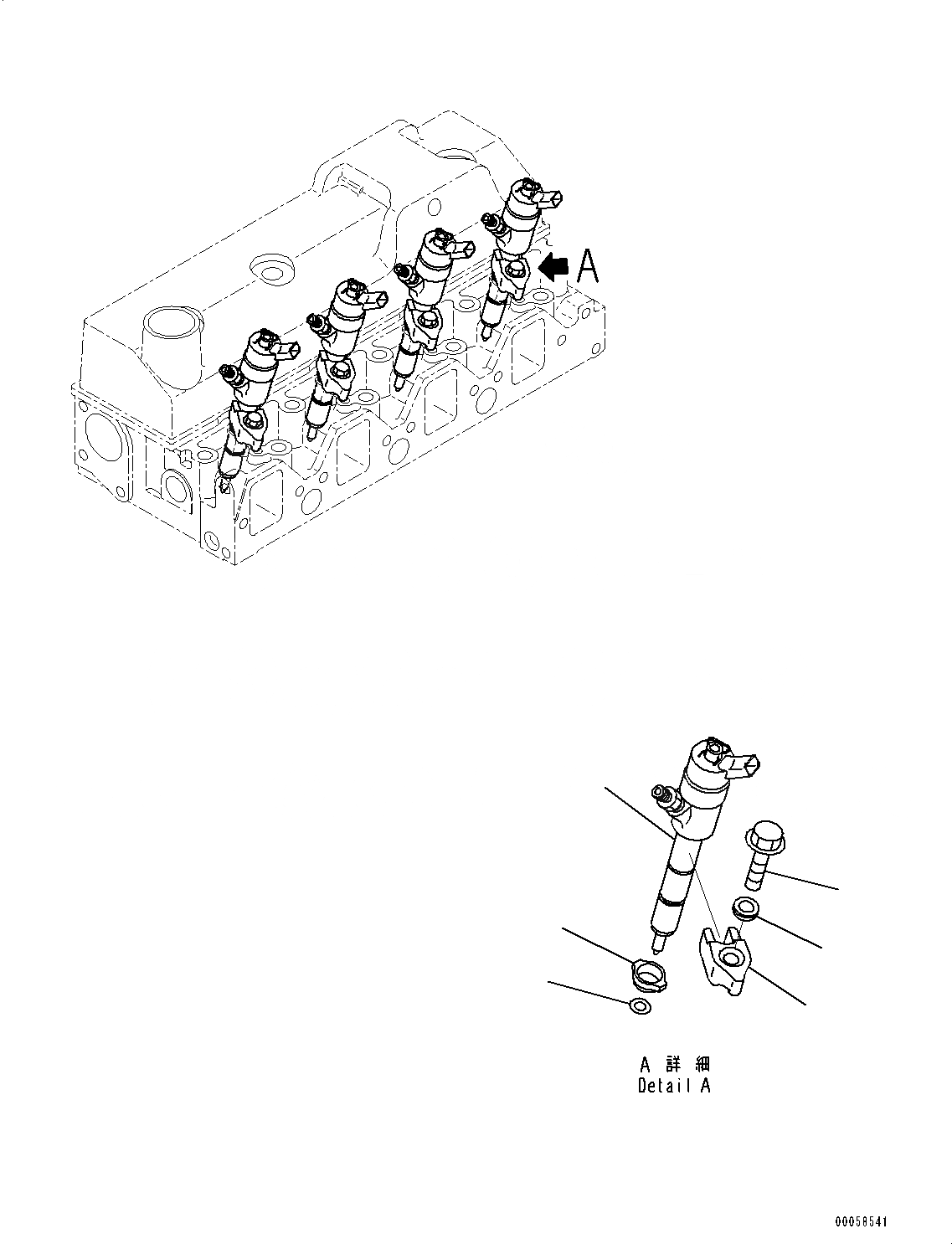 A

A 詳 細
Detail A

00058541