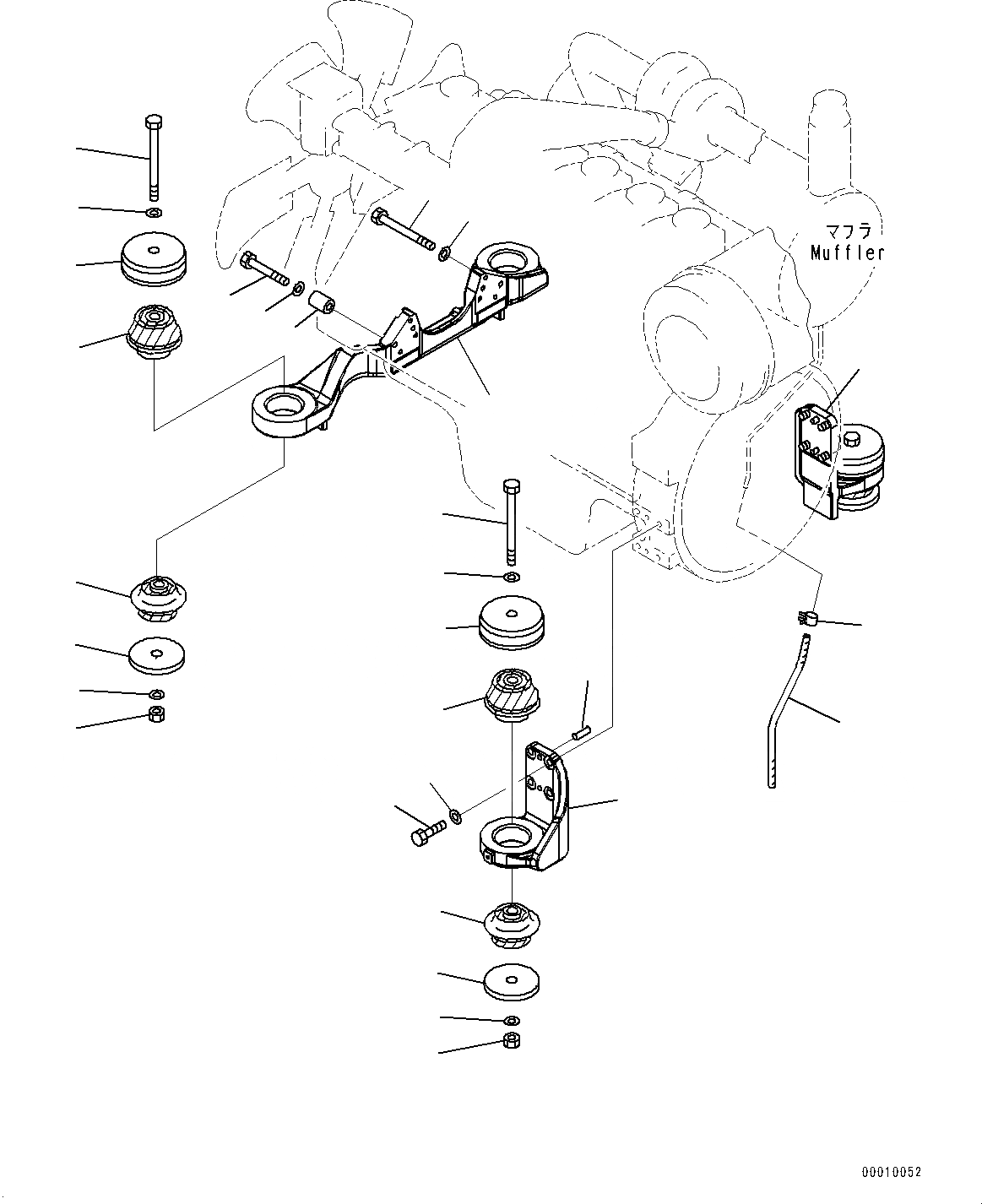 マフラ
Muffler

00010052