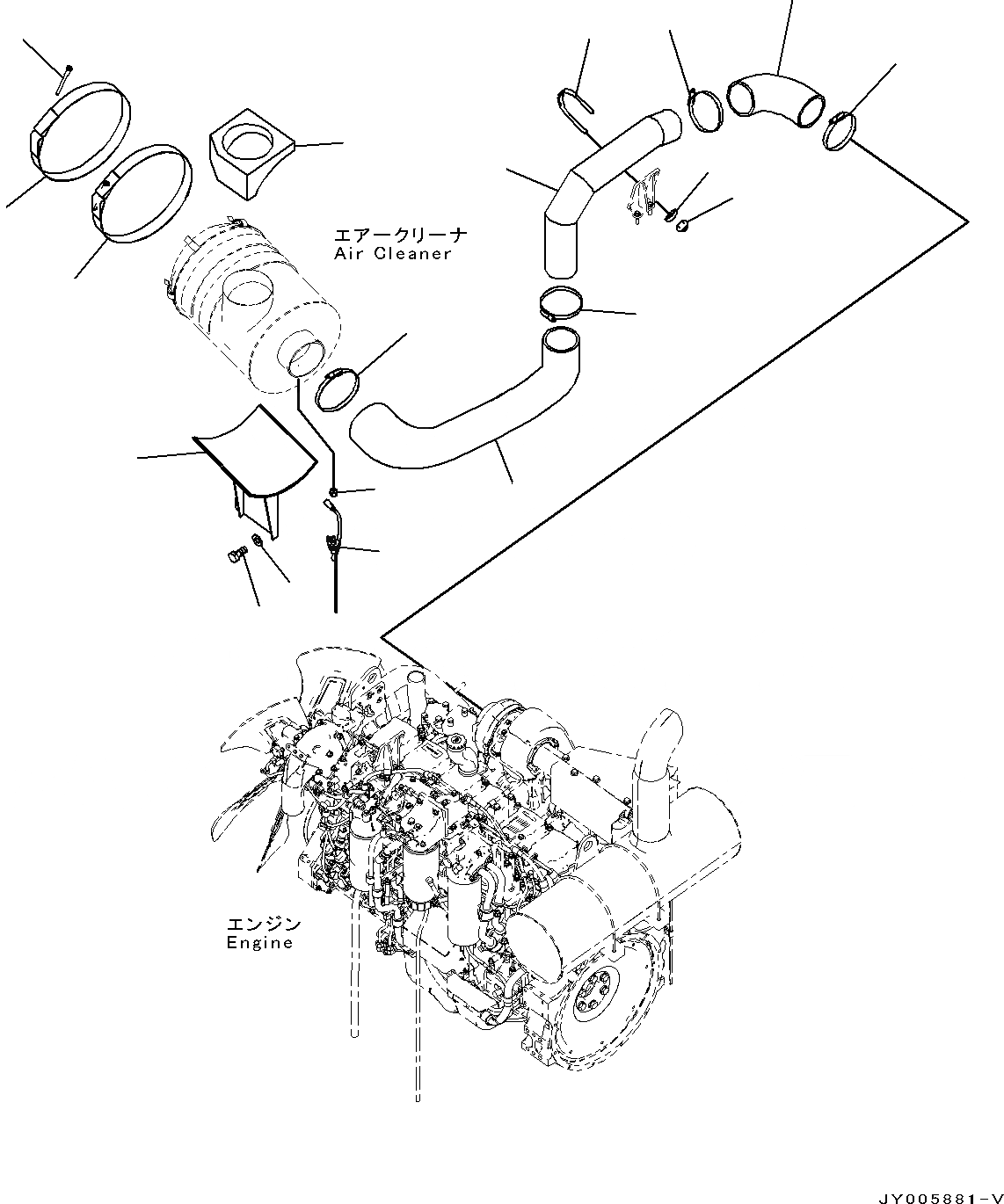 エアークリーナ
Air Cleaner

エンジン
Engine

JY005881-V