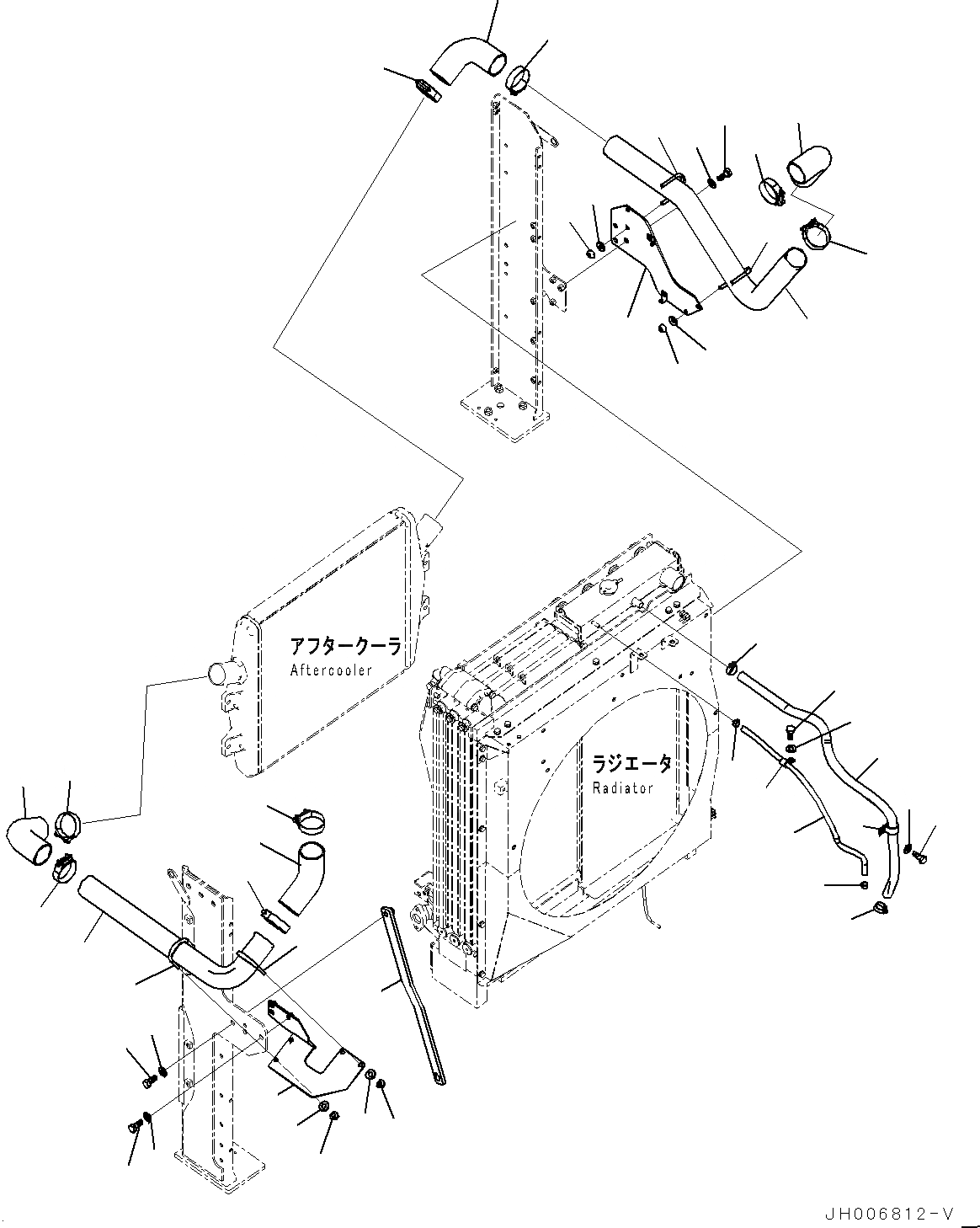 アフタークーラ
Aftercooler

ラジエータ
Radiator

JH006812-V