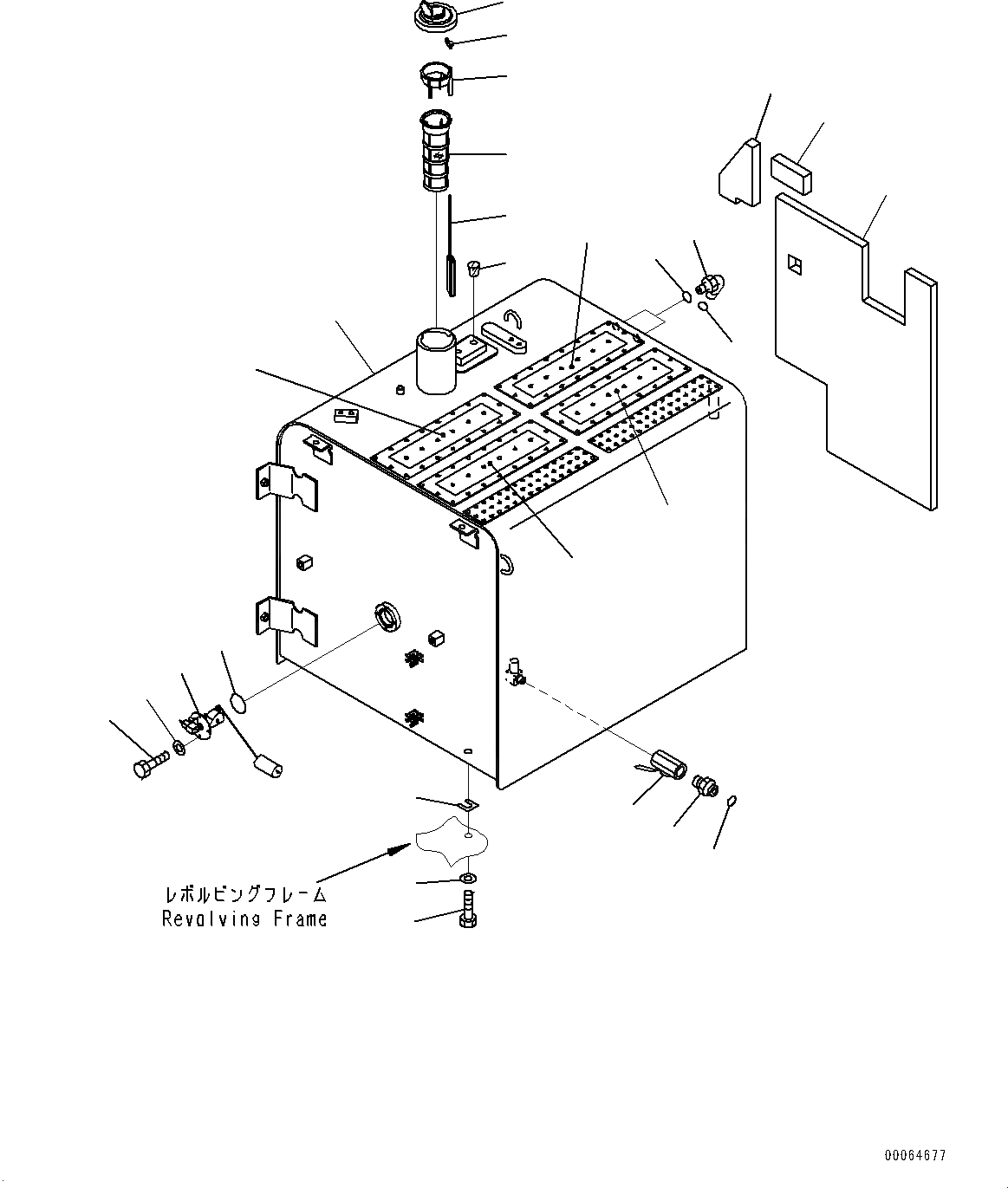 レボルビングフレーム
Revolving Frame

00064677