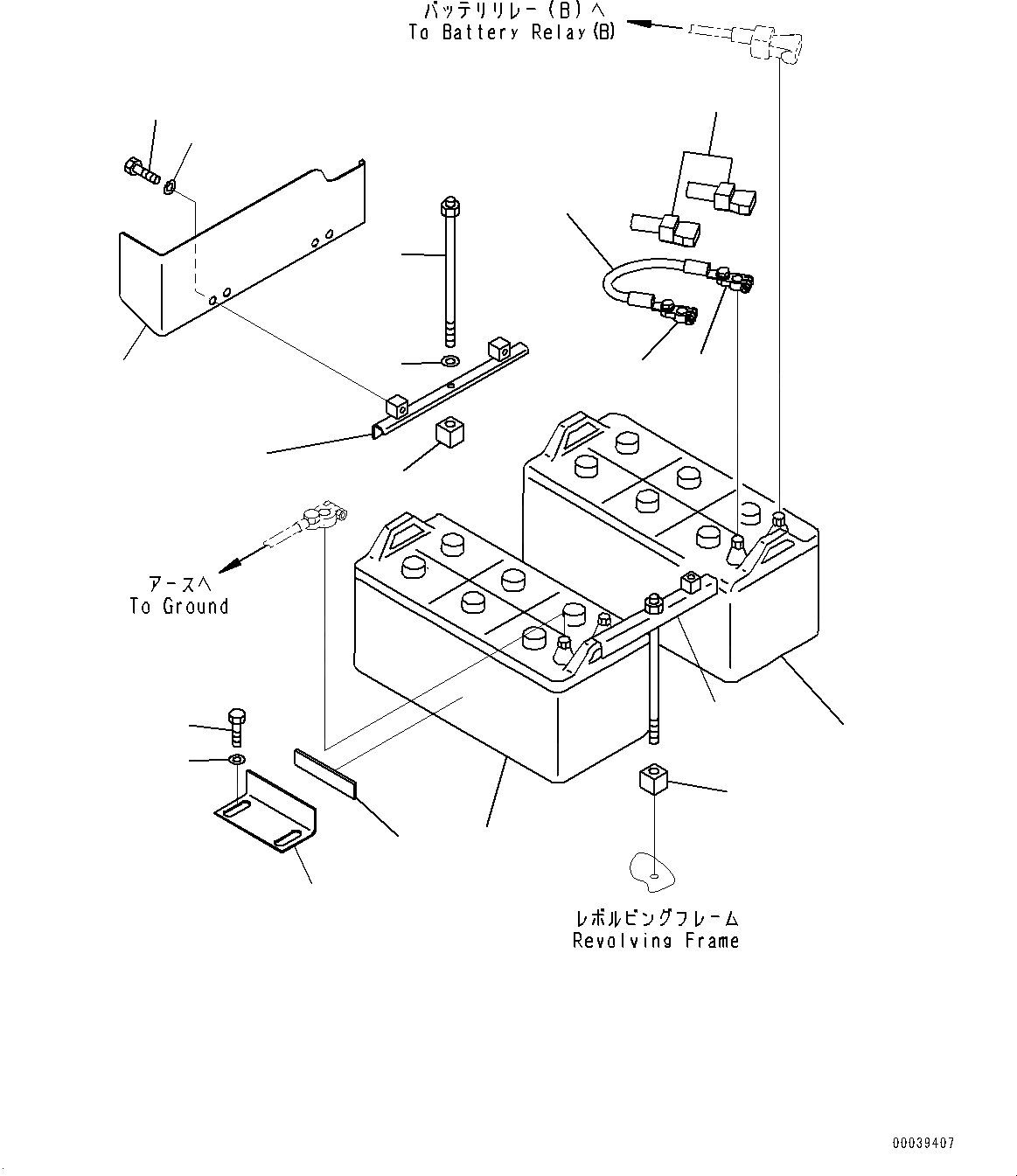 バッテリリレー(B)へ
To Battery Relay(B)

アースへ
To Ground

レボルビングフレーム
Revolving Frame

00039407