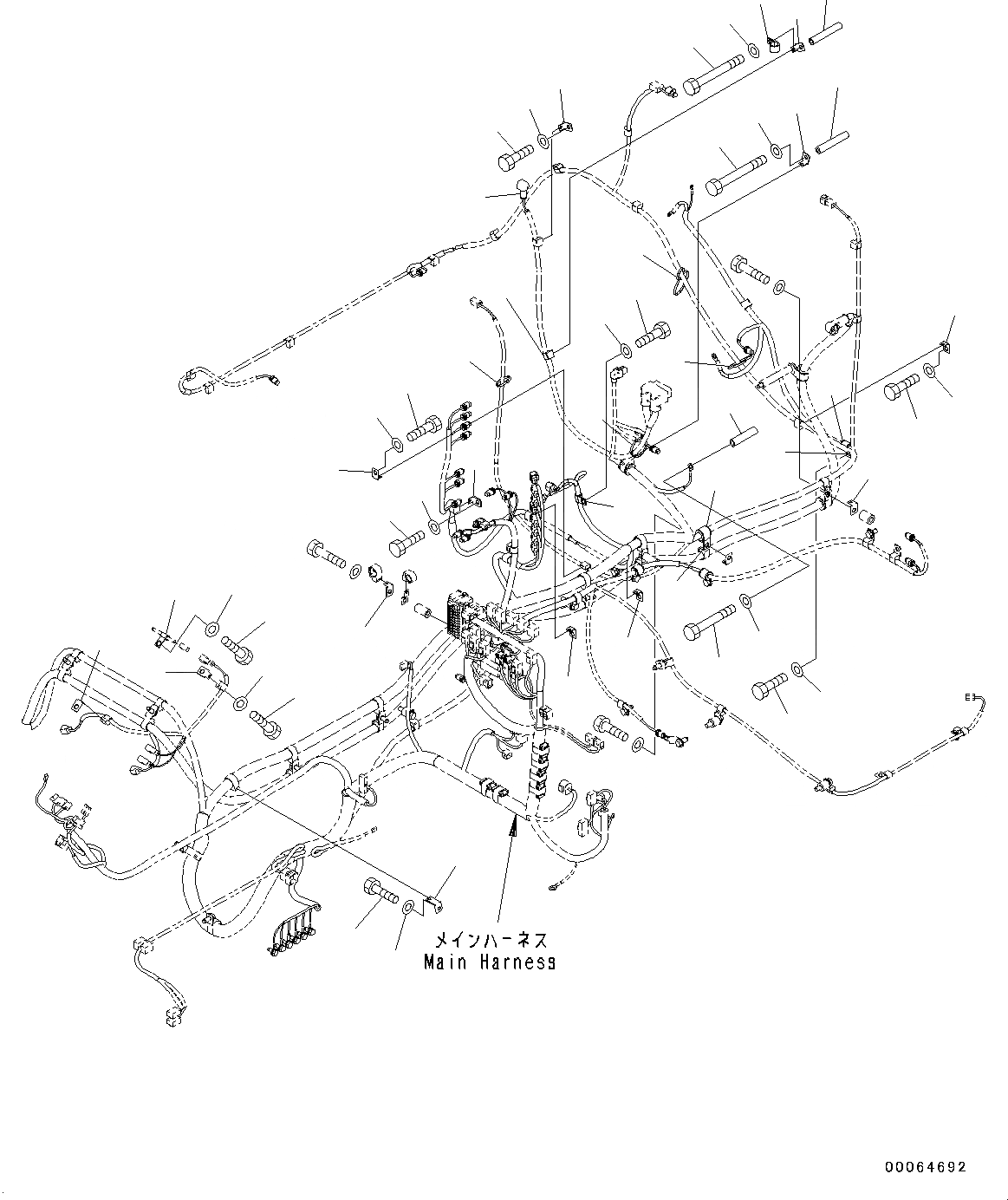 メインハーネス
Main Harness

00064692