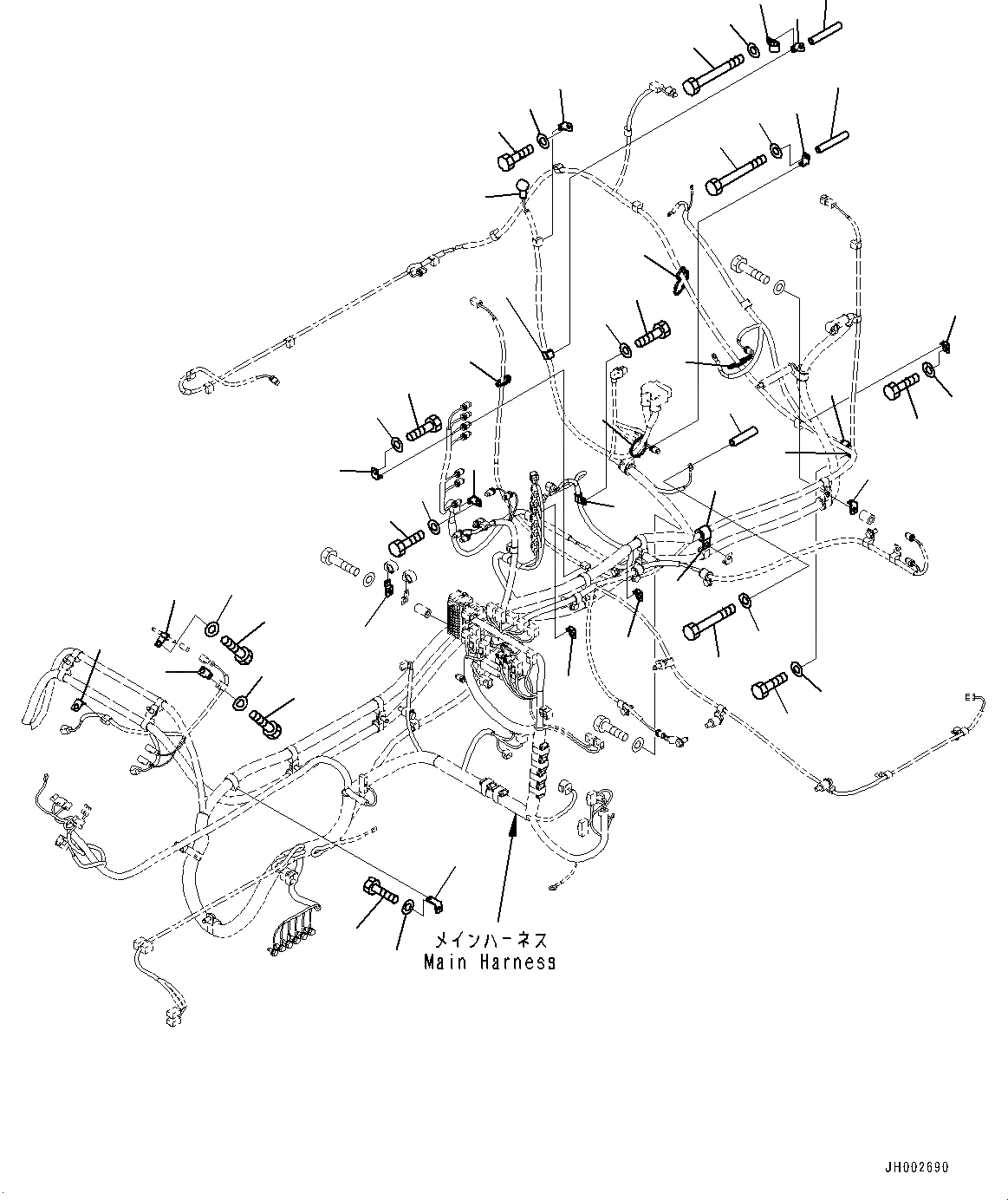 メインハーネス
Main Harness

JH002690