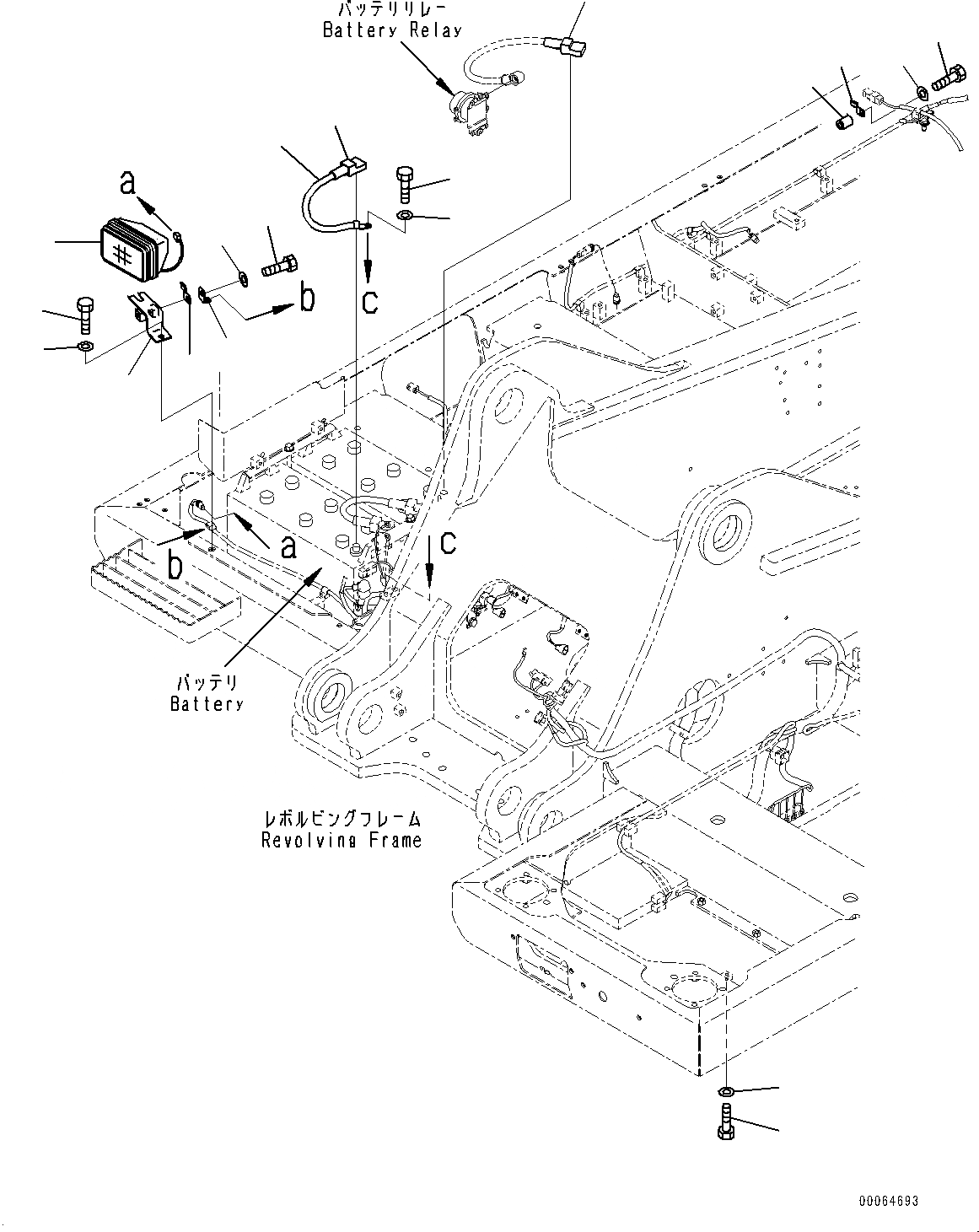 バッテリリレー
Battery Relay

a

b

c

a

b

c

バッテリ
Battery

レボルビングフレーム
Revolving Frame

00064693