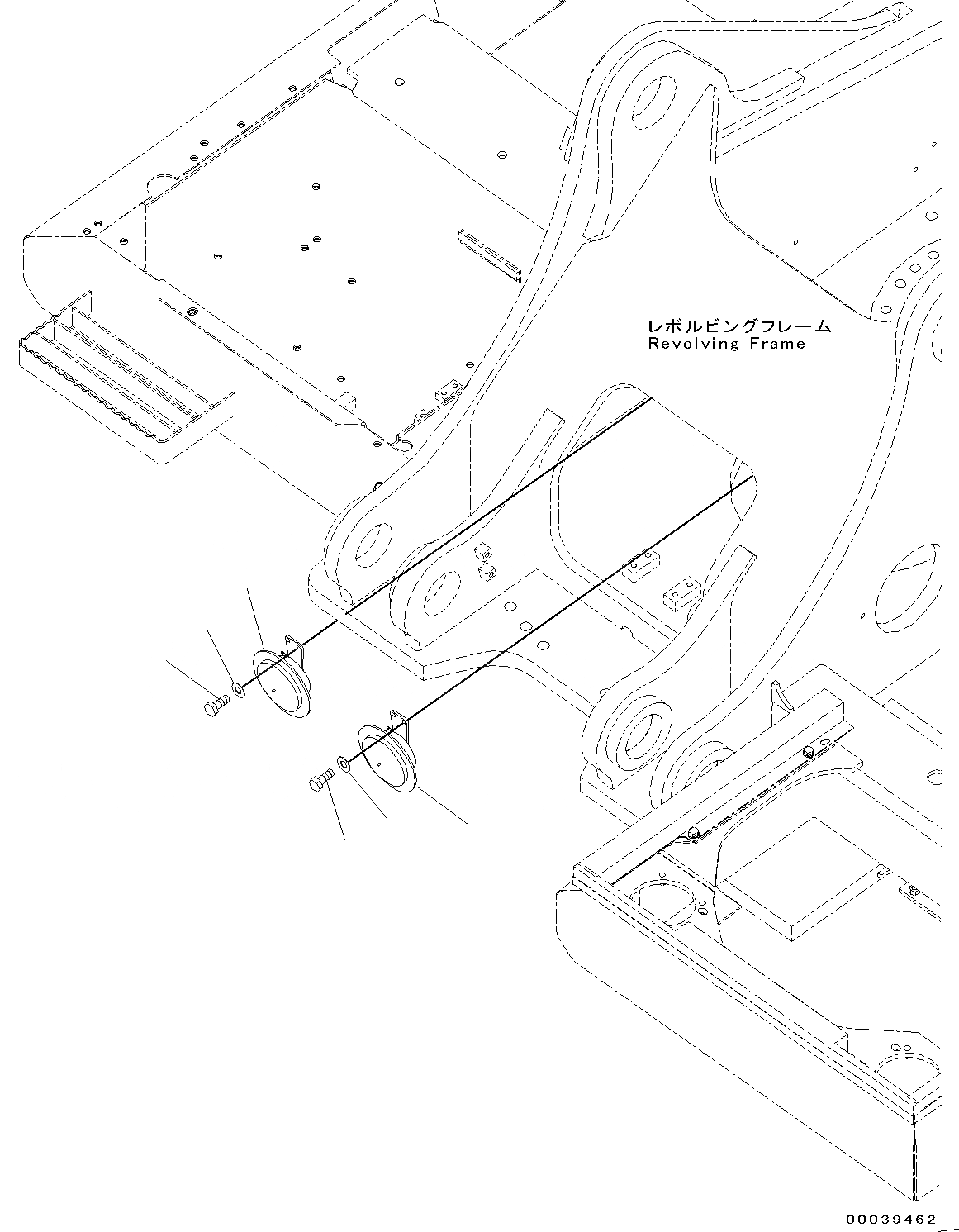 レボルビングフレーム
Revolving Frame

00039462