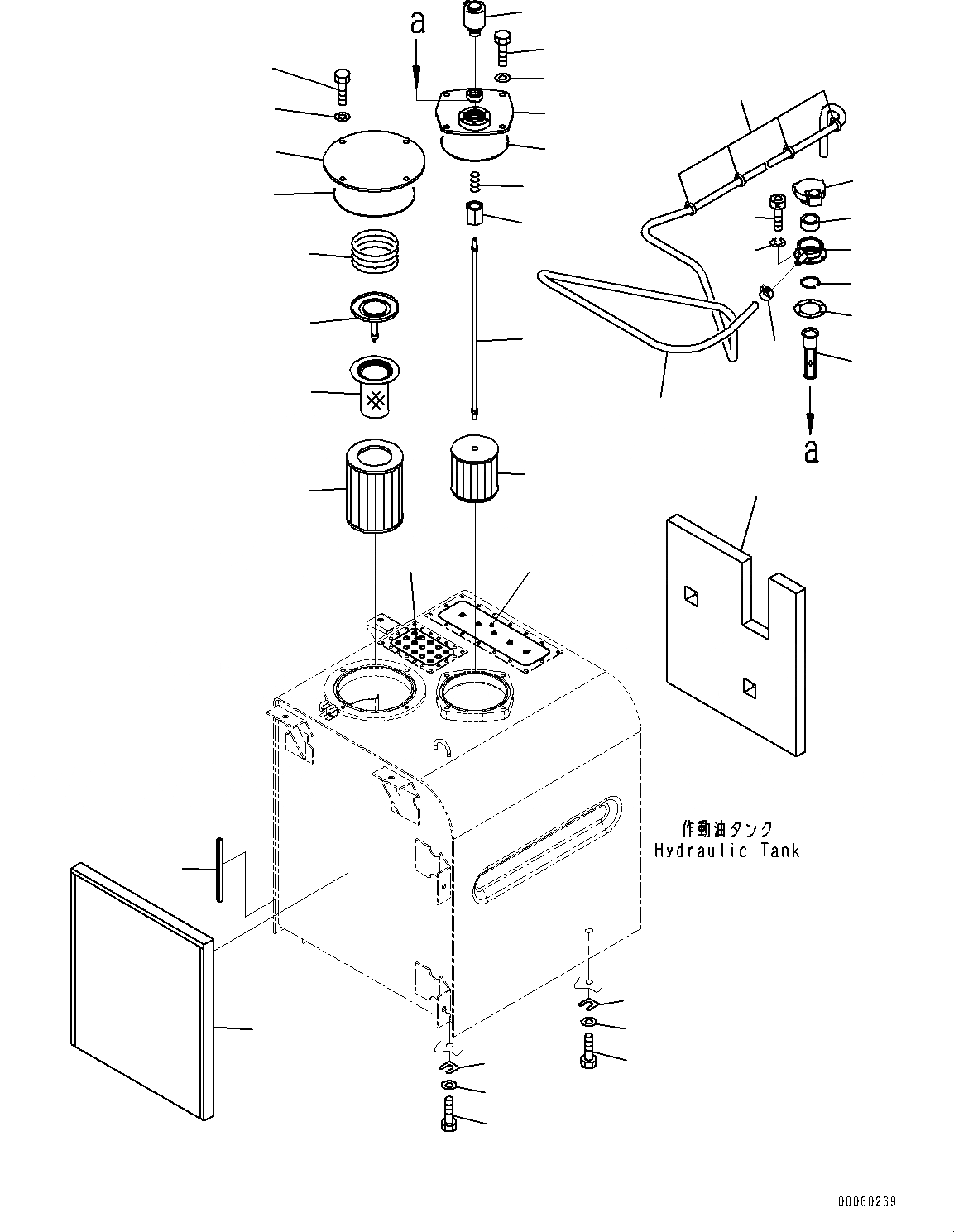 a

a

作動油タンク
Hydraulic Tank

00060269