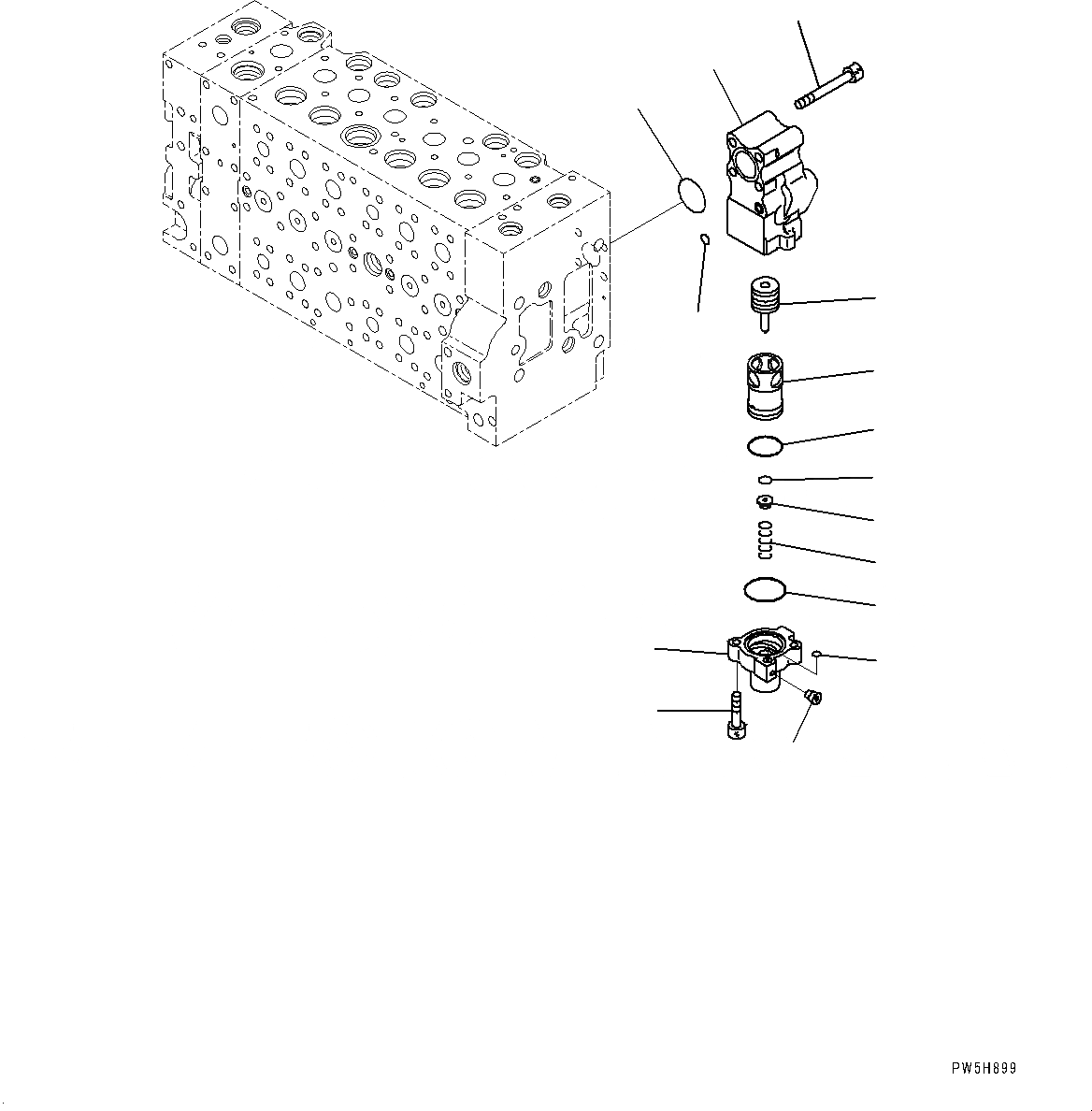 PW5H899