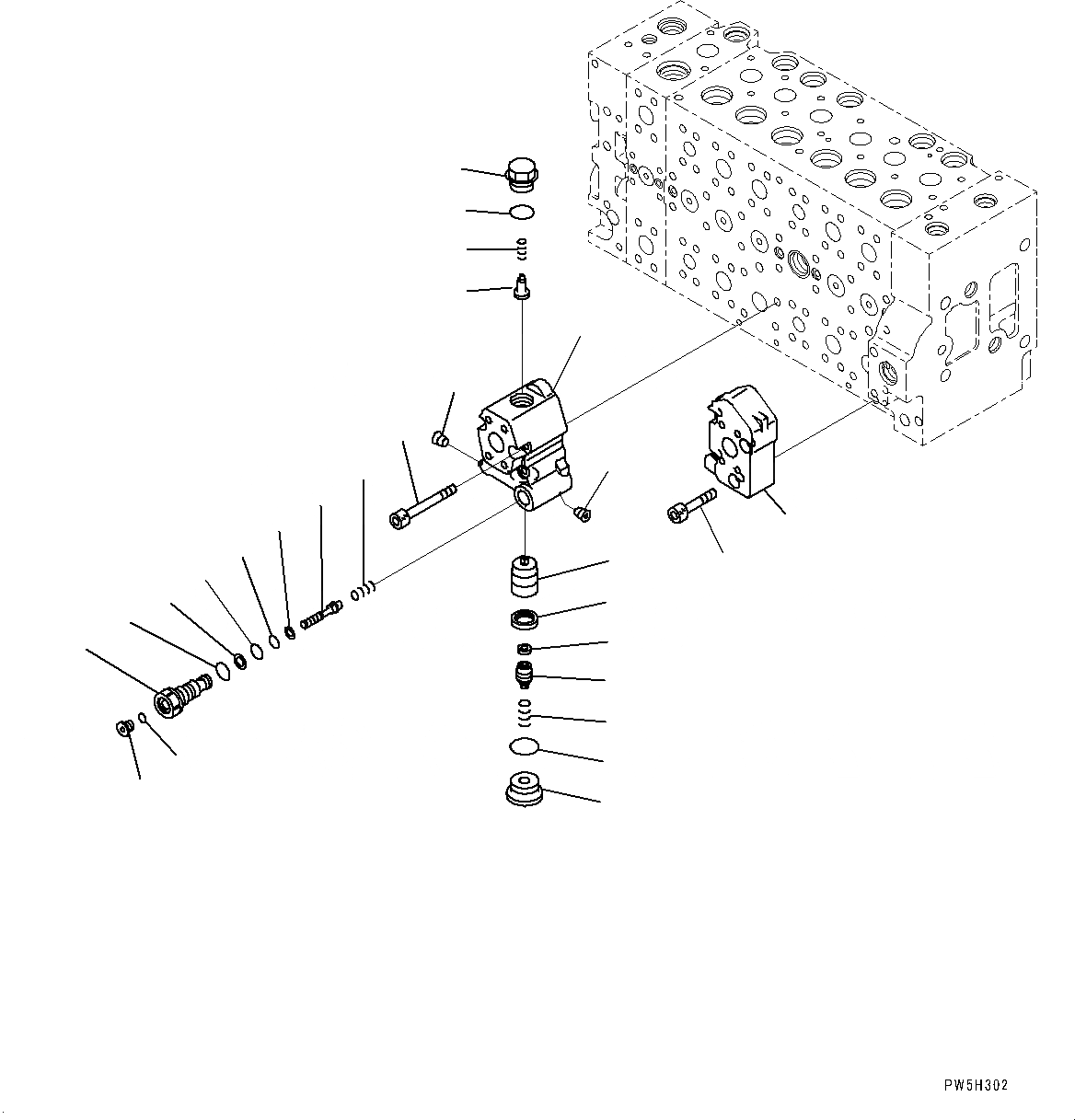 PW5H302