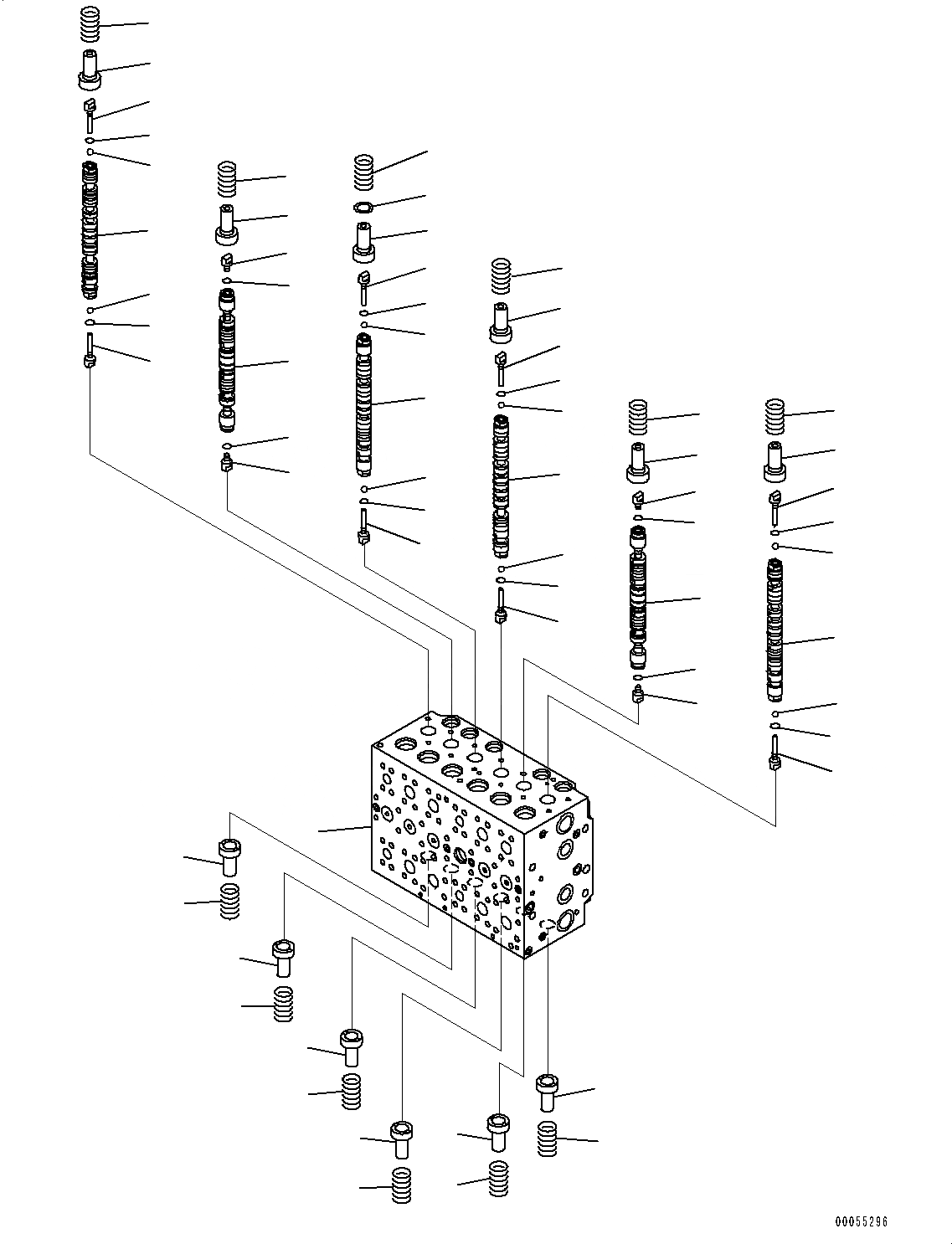 00055296