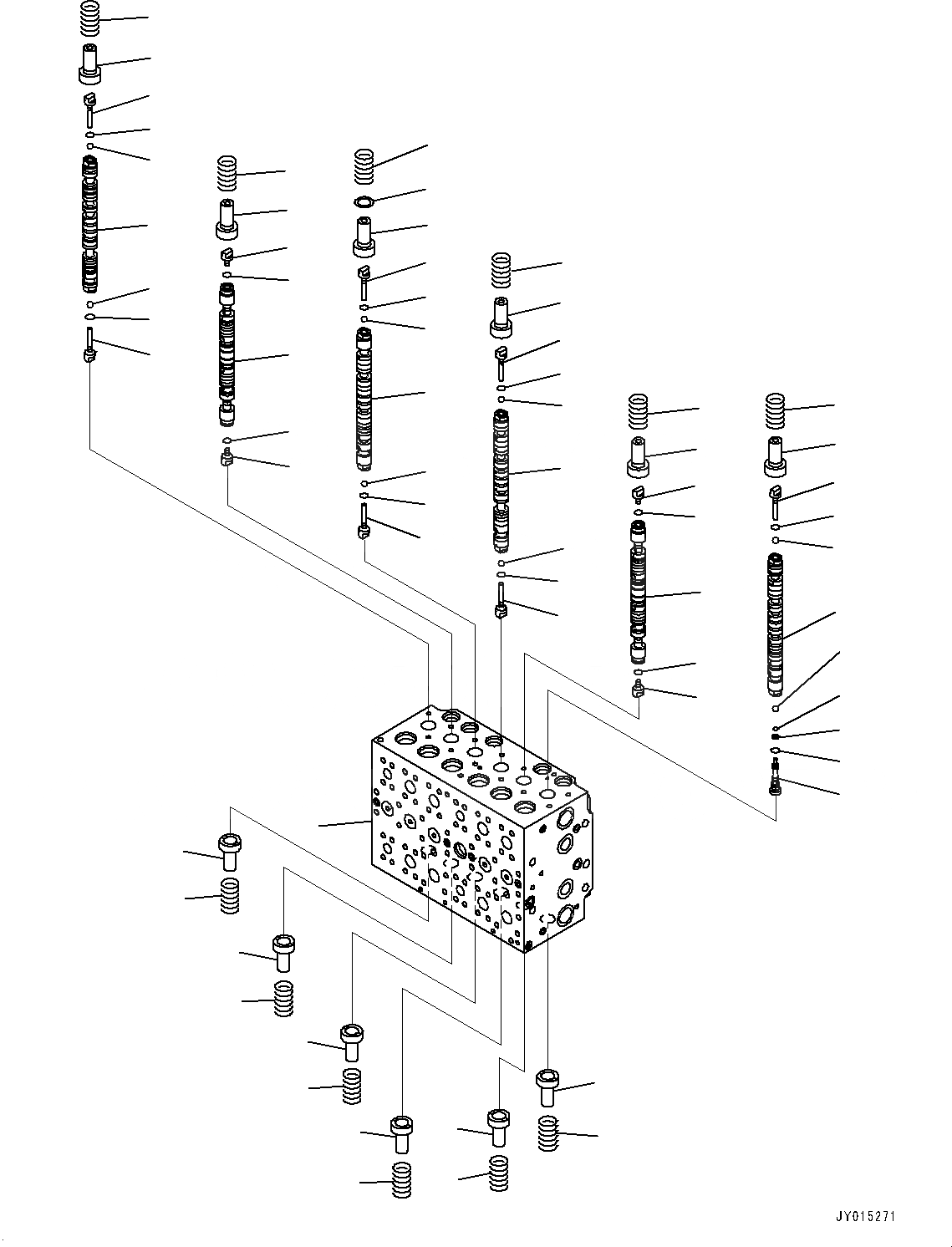 JY015271