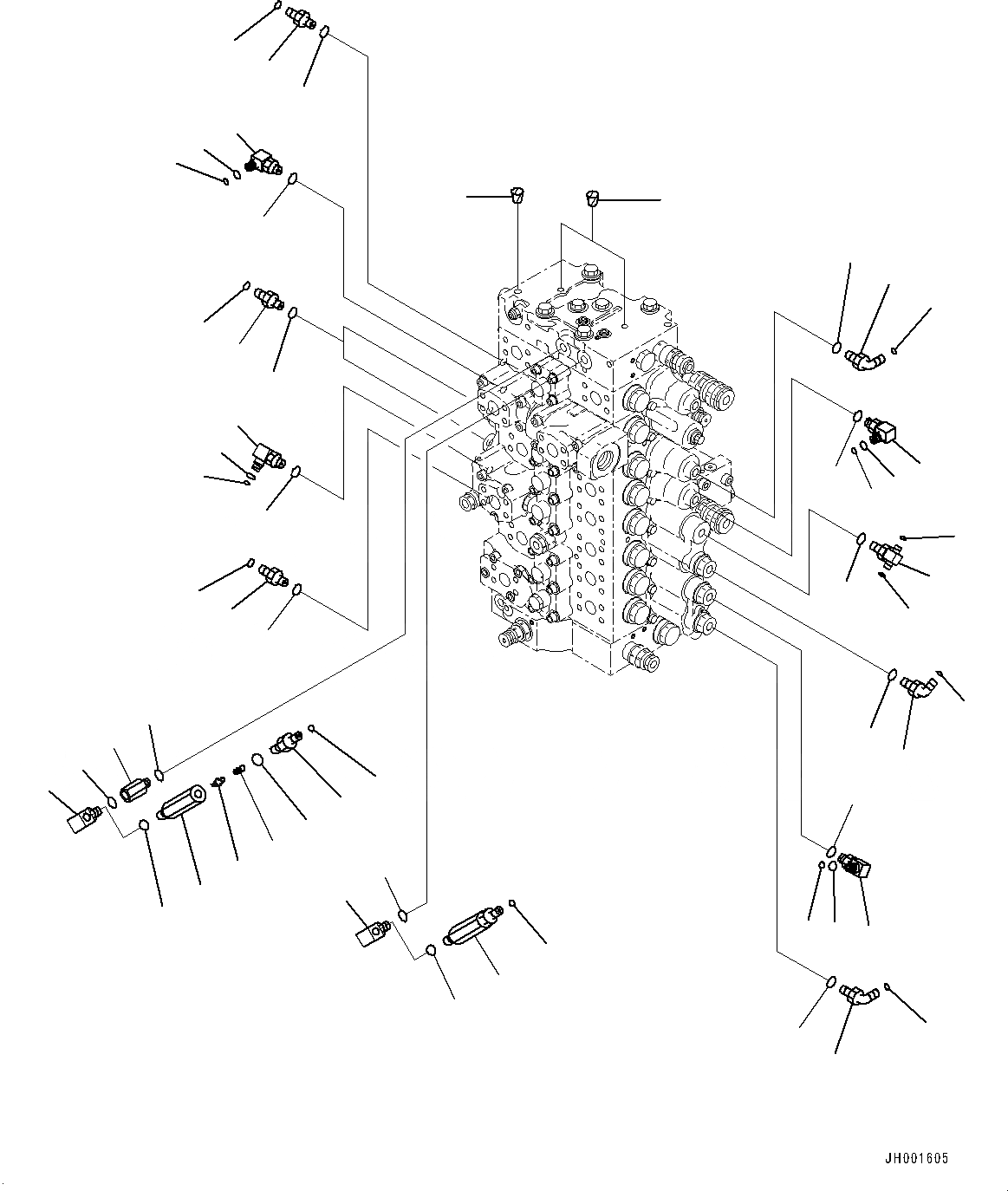 JH001605