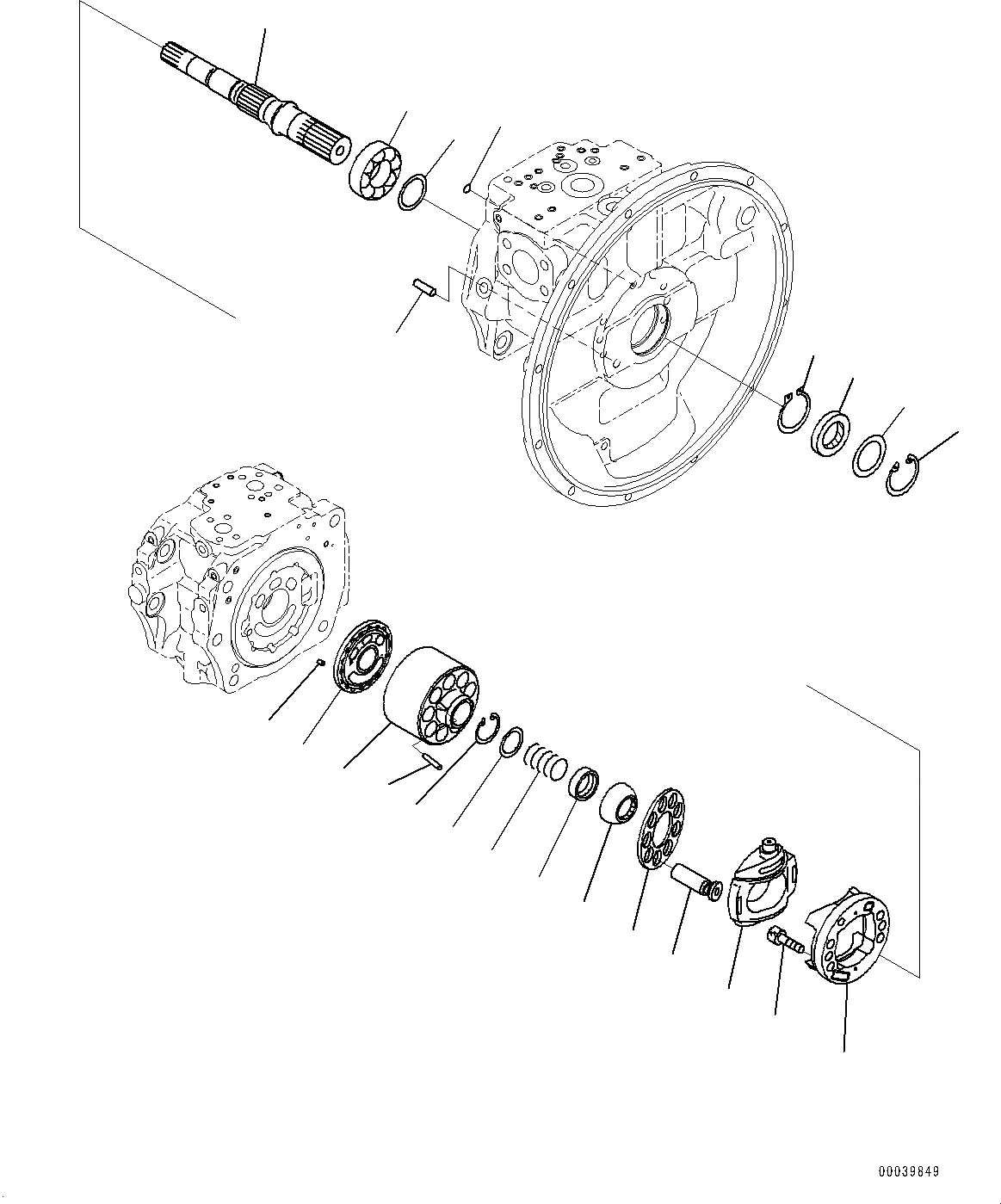 00039849