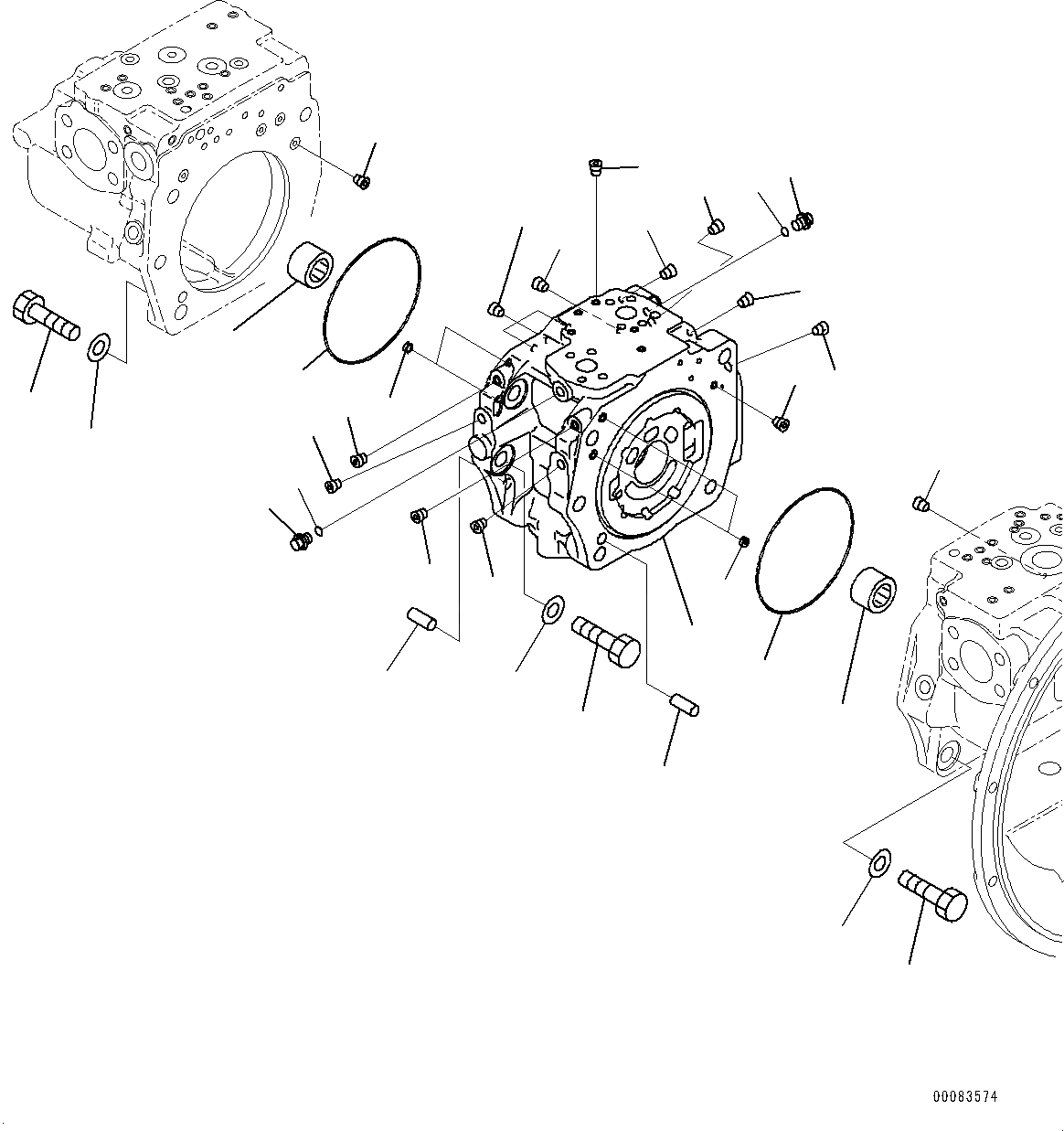 00083574