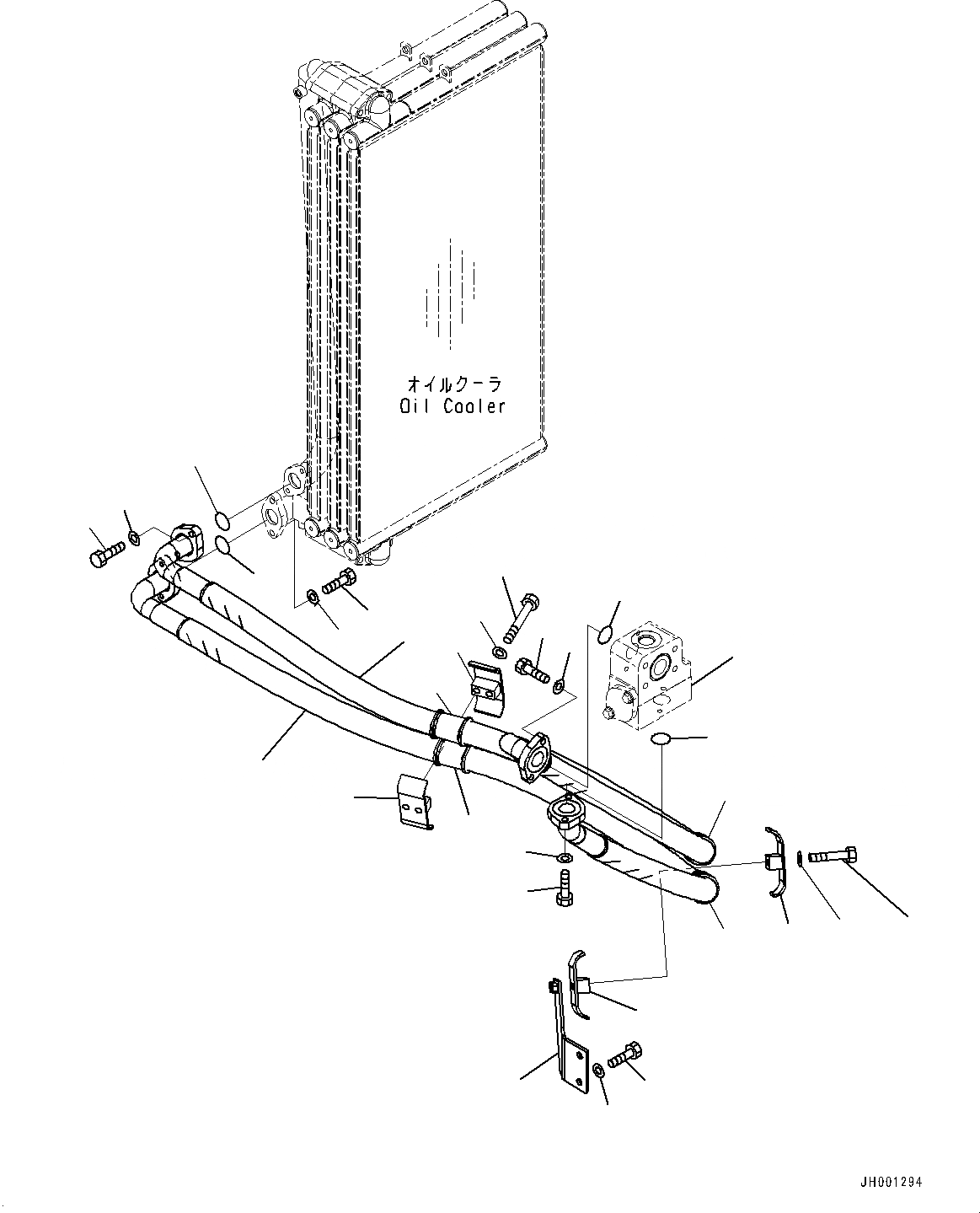 オイルクーラ
Oil Cooler

JH001294