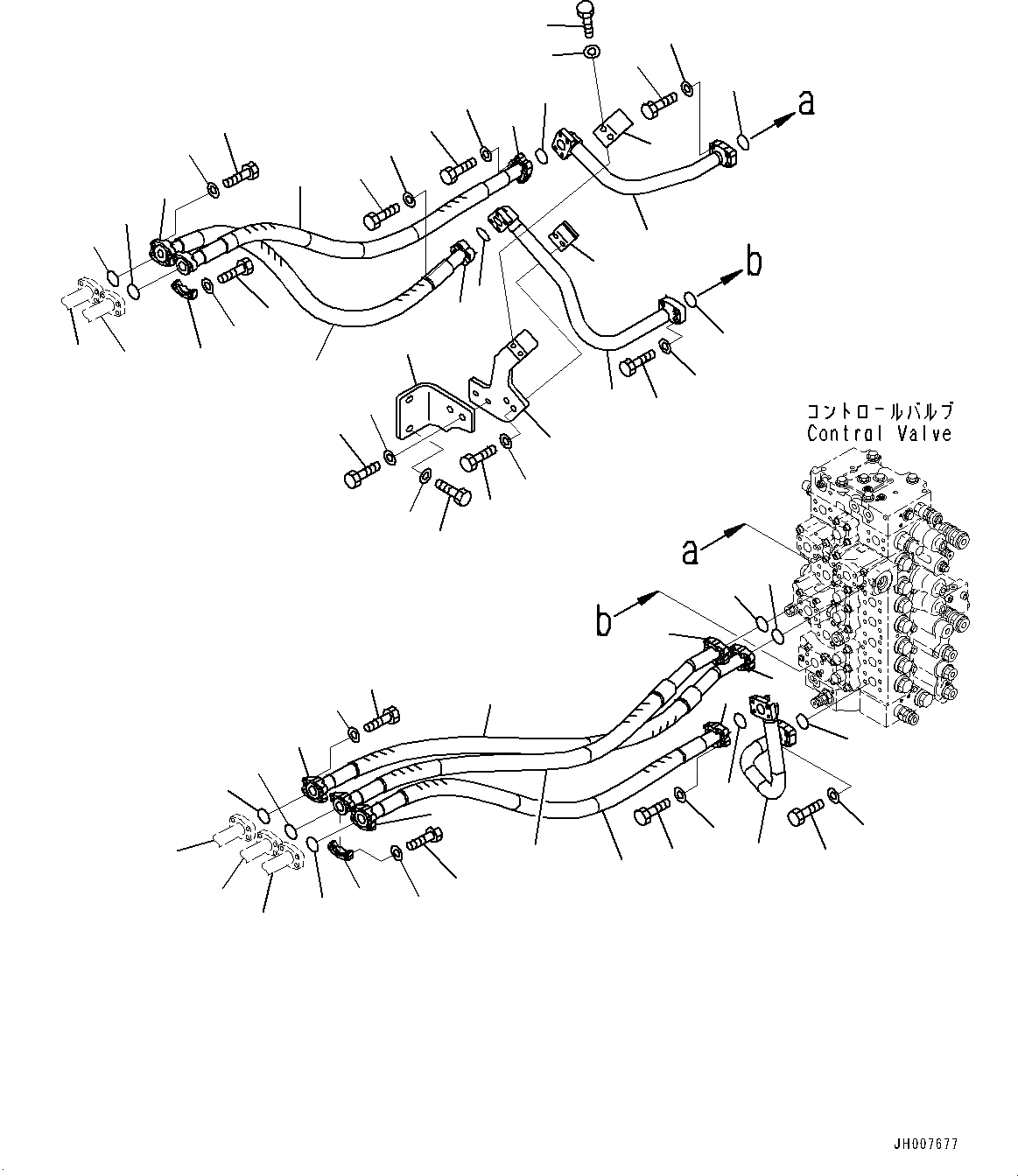 a

b

コントロールバルブ
Control Valve

a

b

JH007677